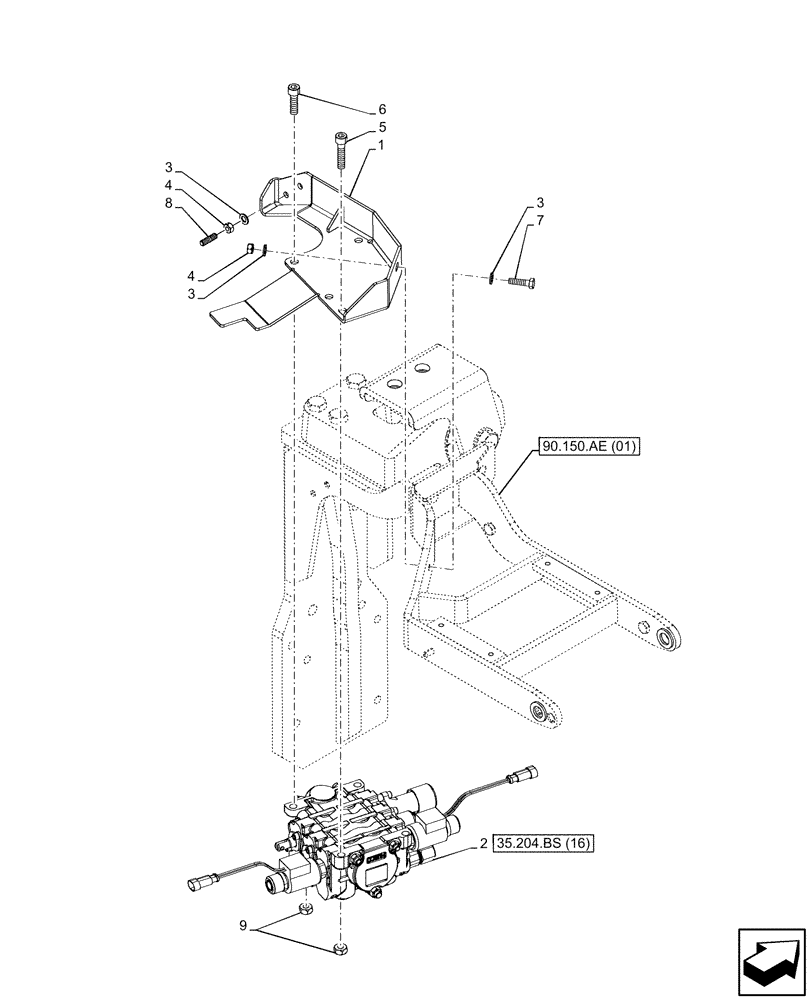 6
5
1
3
4
8
4
3
3
7
90.150.AE (01)
2
35.204.BS (16)
9