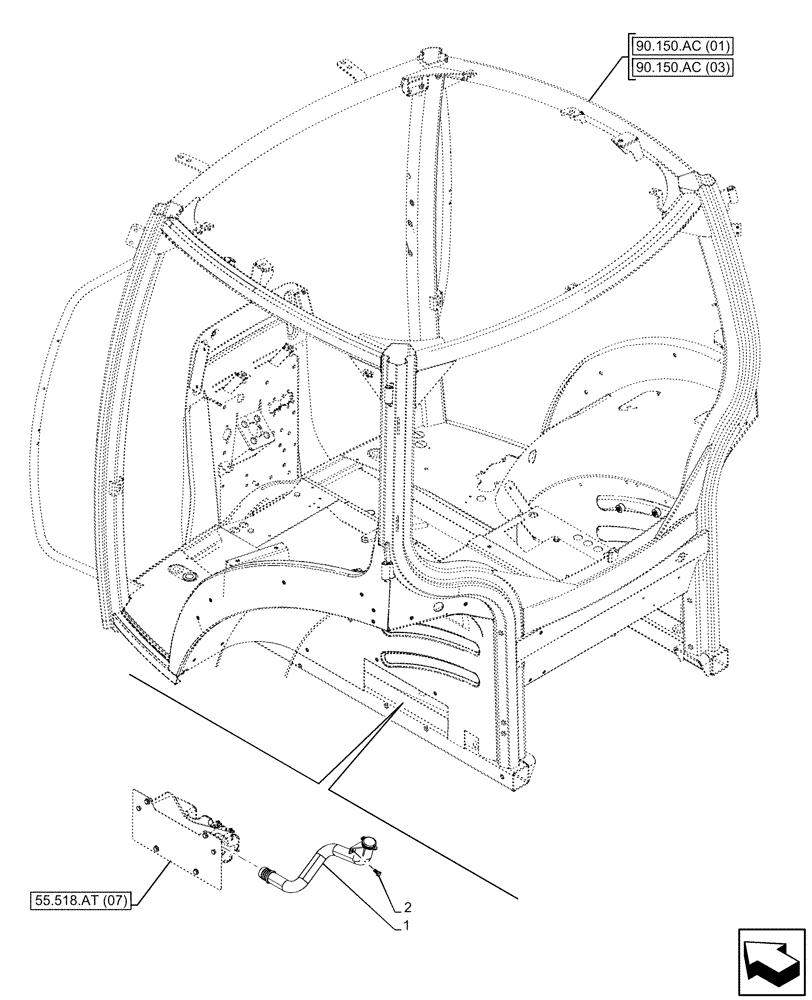 90.150.AC (01)
90.150.AC (03)

55.518.AT (07)

2
1