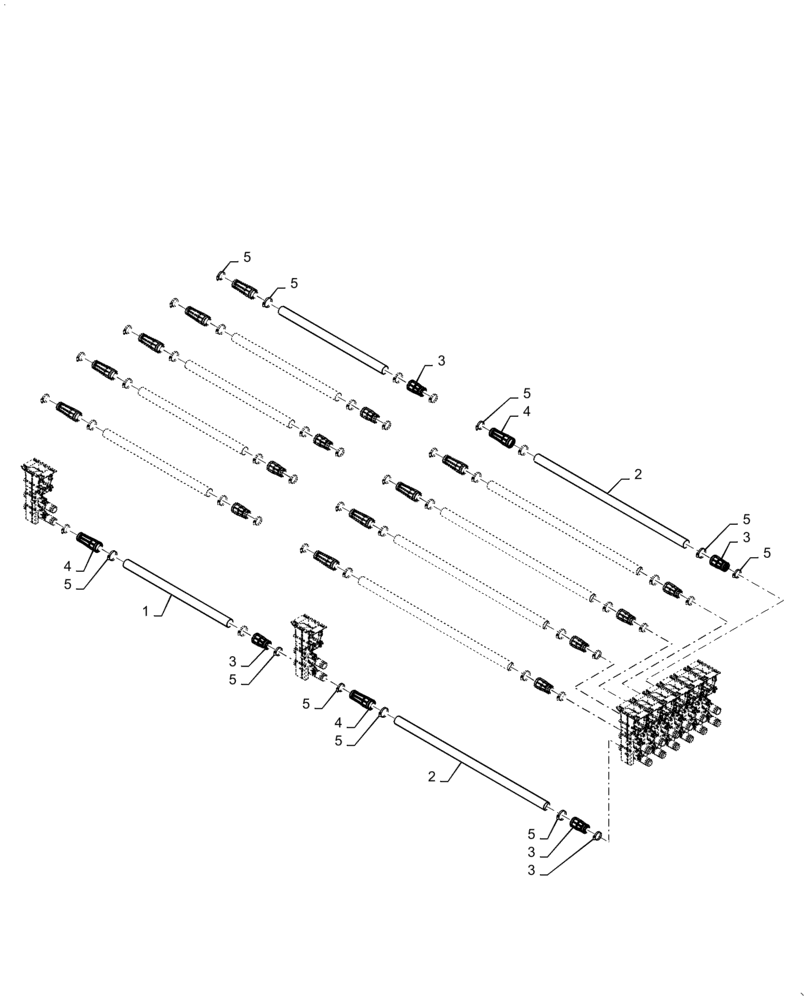 5
5
3
5
4
2
5
3
5
4
5
1
3
5
5
4
5
2
5
3
3