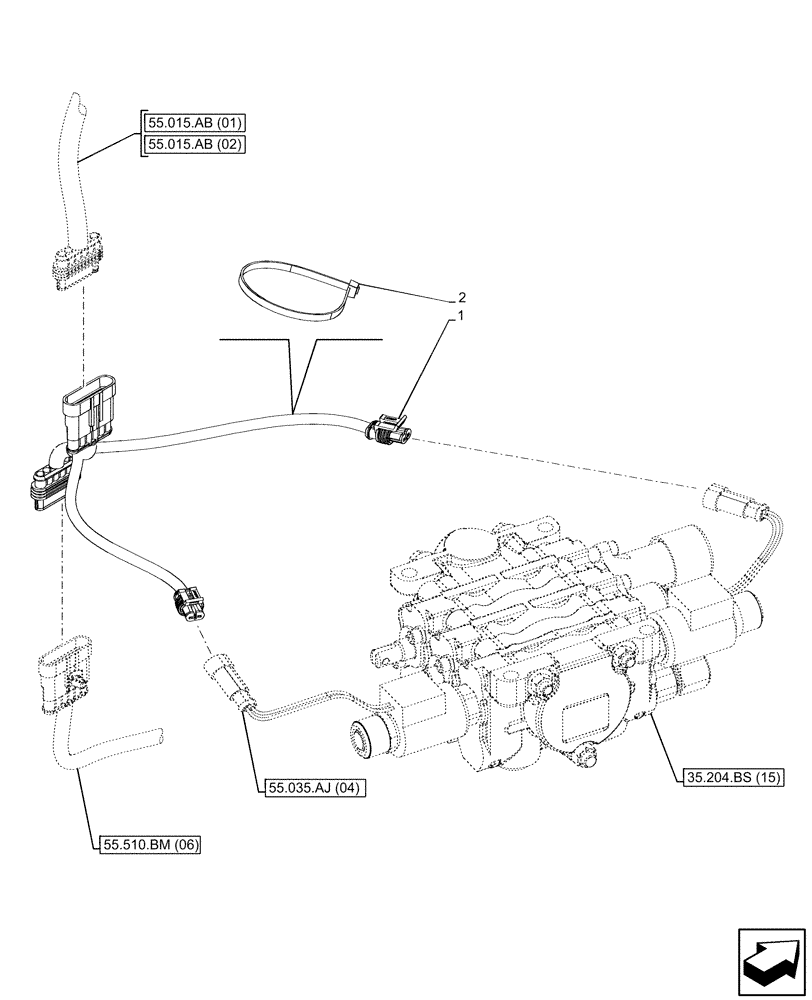 55.015.AB (01)
55.015.AB (02)

2
1

55.035.AJ (04)

35.204.BS (15)

55.510.BM (06)