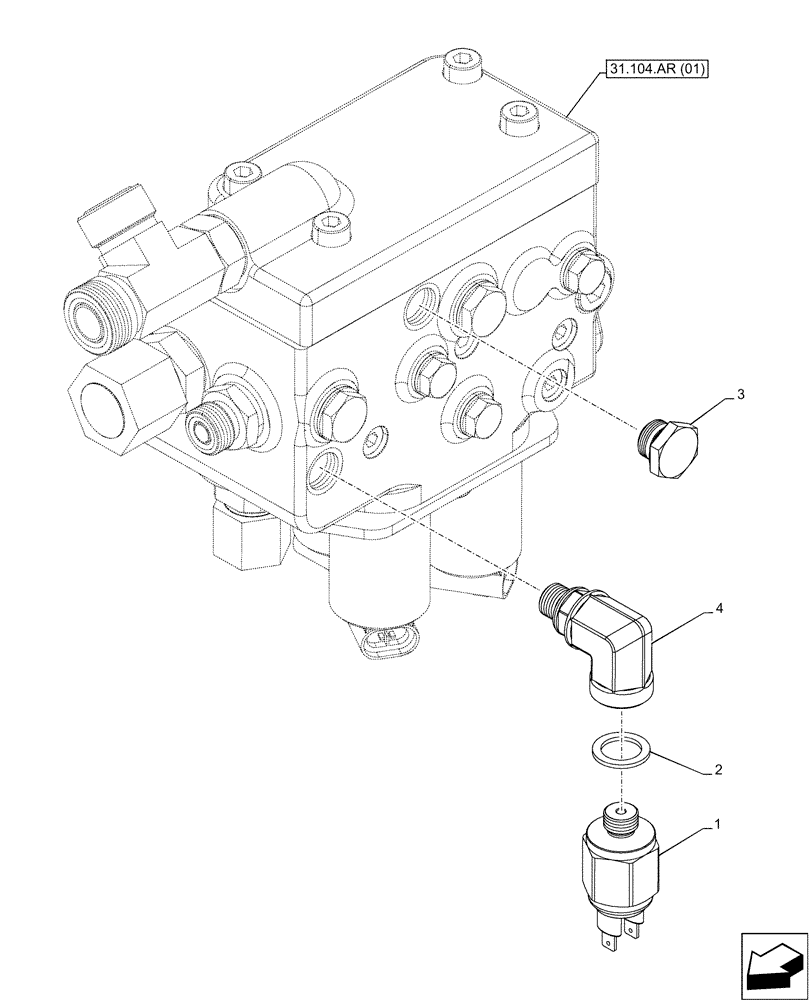 31.104.AR (01)

3

4

2

1