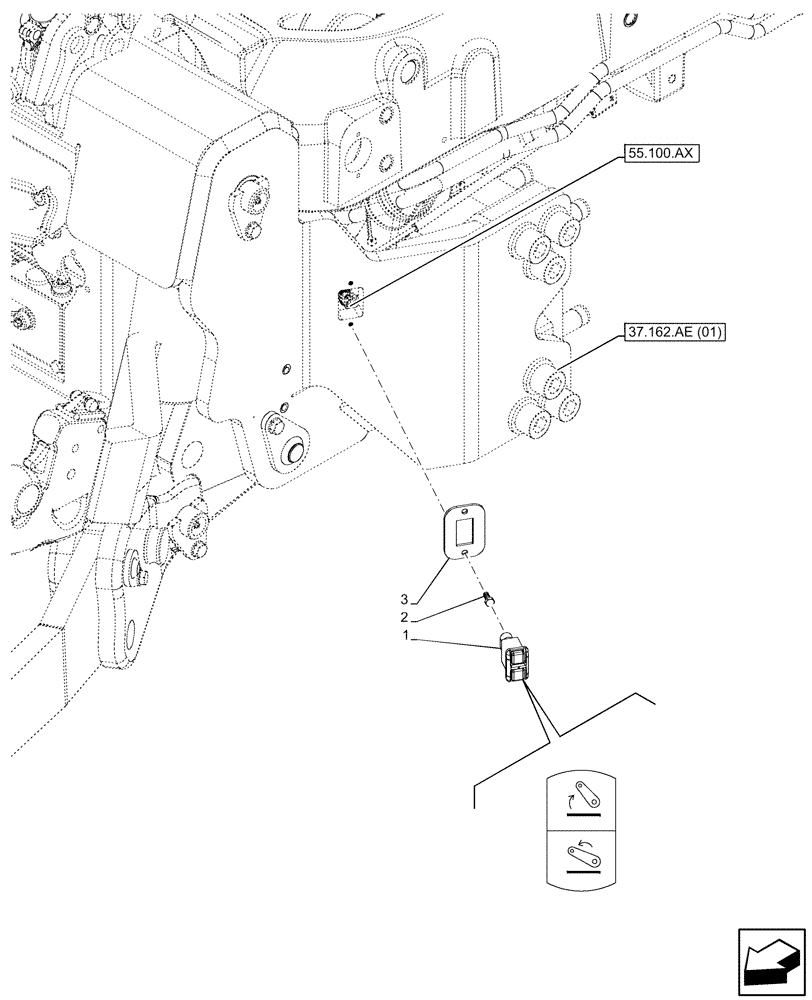 55.100.AX

37.162.AE (01)

3

2

1