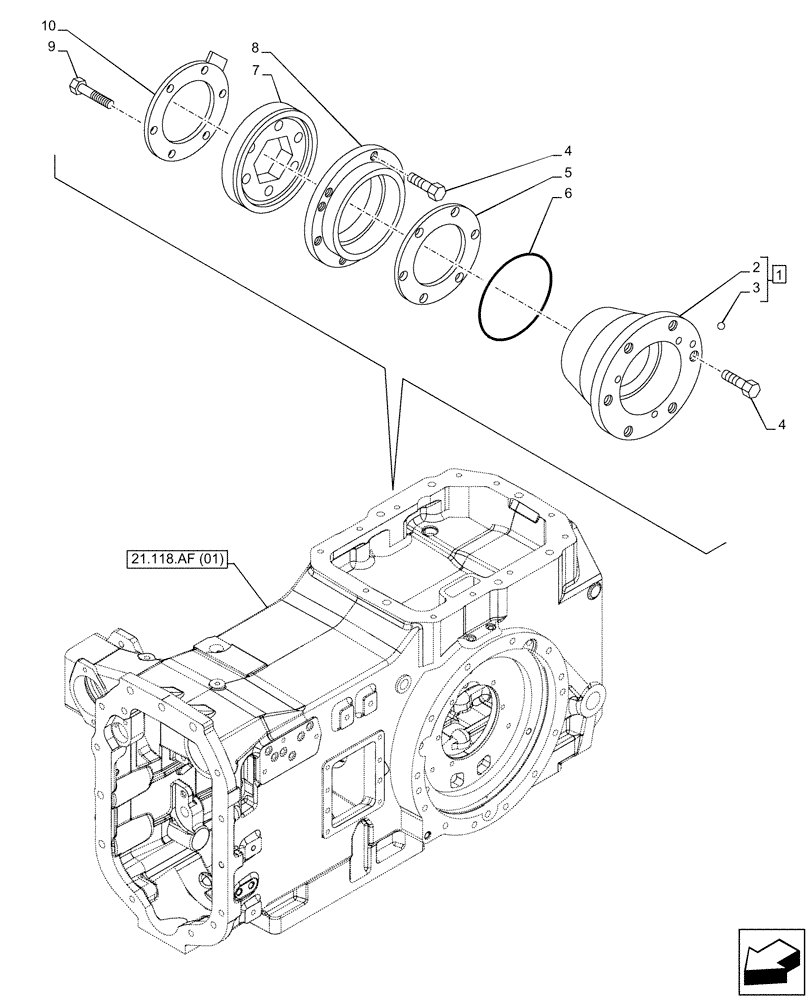 10
9
8
7
4
5
6
2
3
1
4
21.118.AF (01)