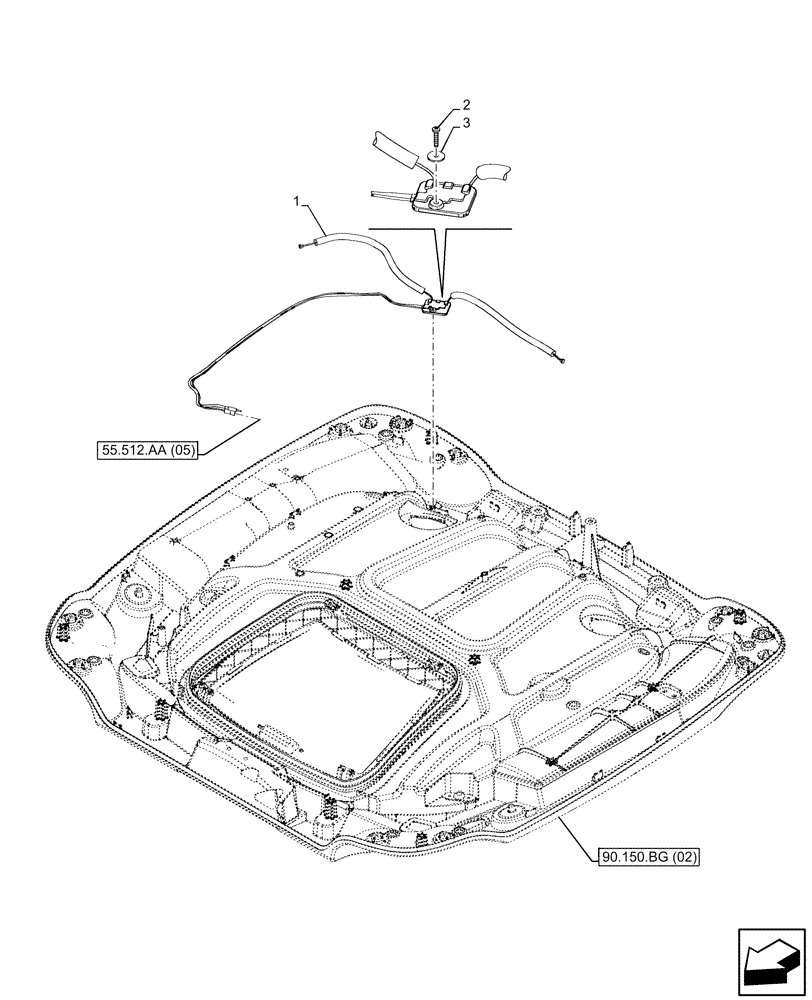 2
3
1
55.512.AA (05)
90.150.BG (02)