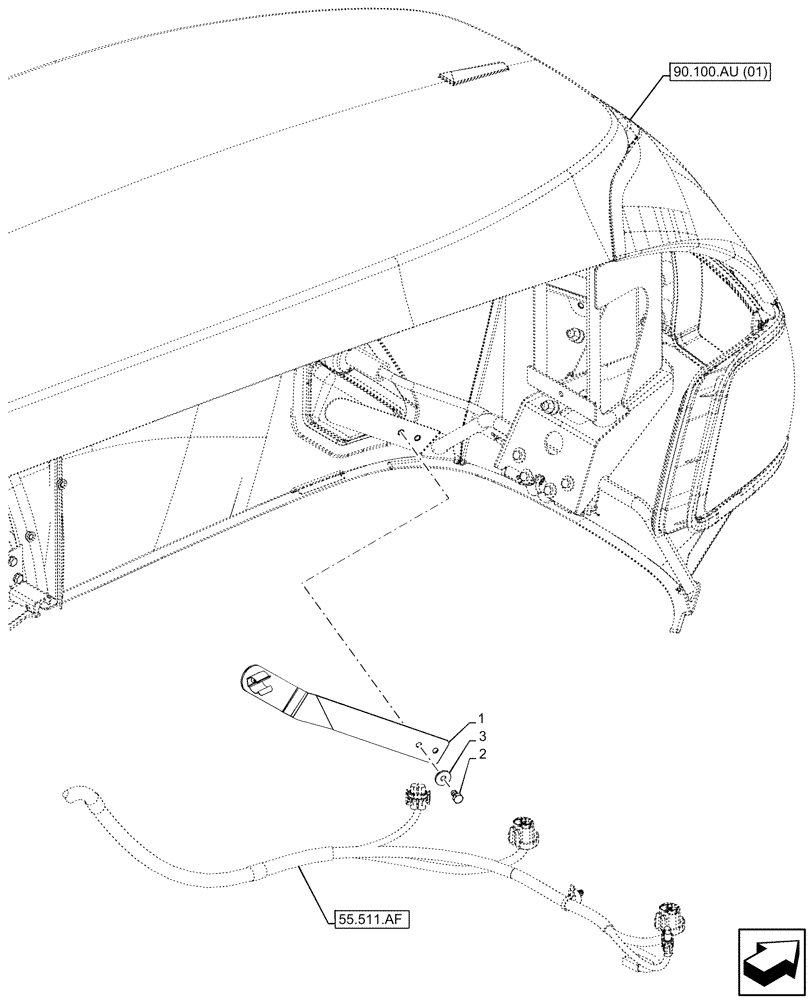 90.100.AU (01)

1
3
2

55.511.AF