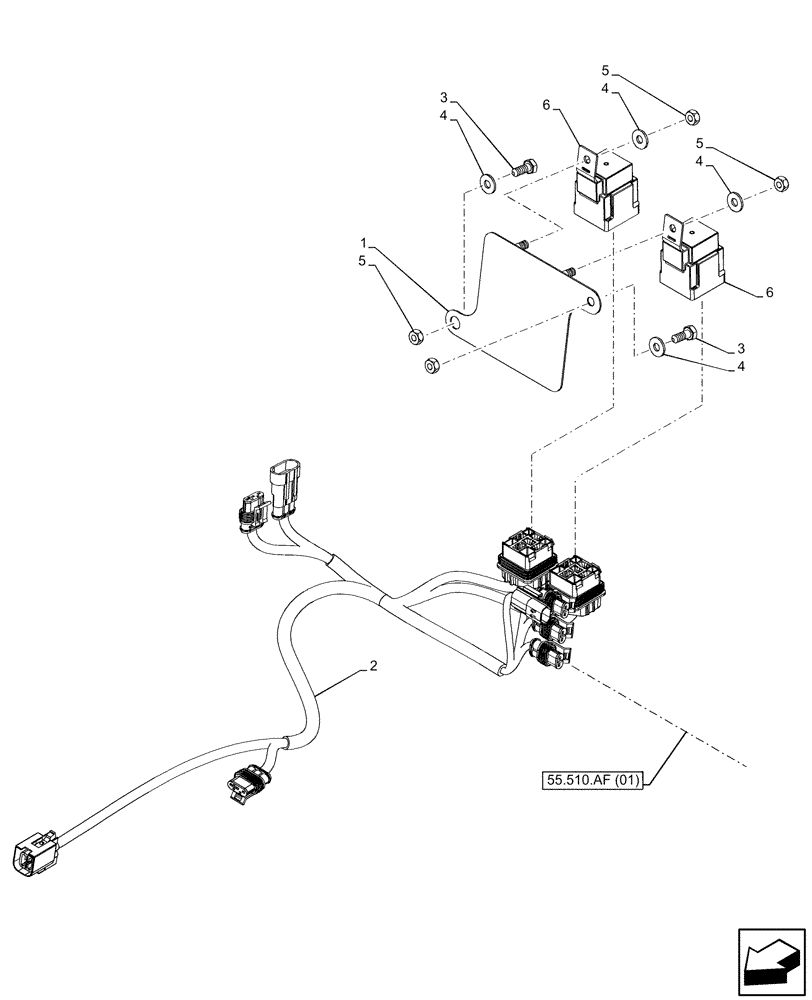 5
4
3
4
6
5
4
1
5
6
3
4
2
55.510.AF (01)