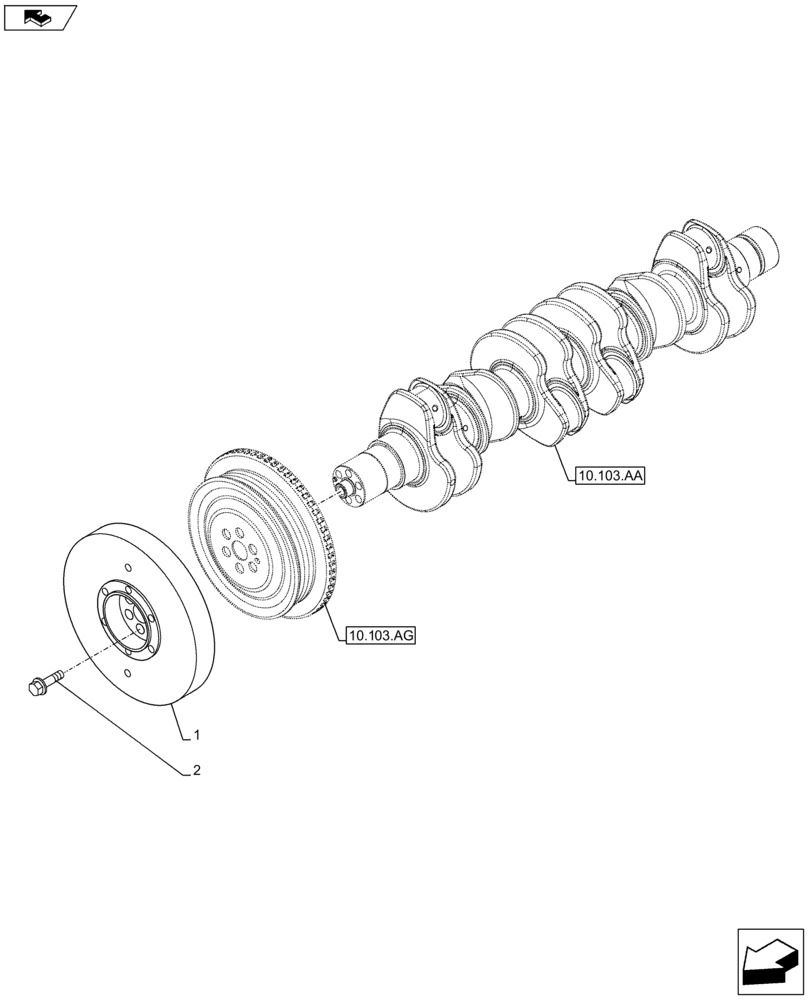 10.103.AA

10.103.AG

1

2