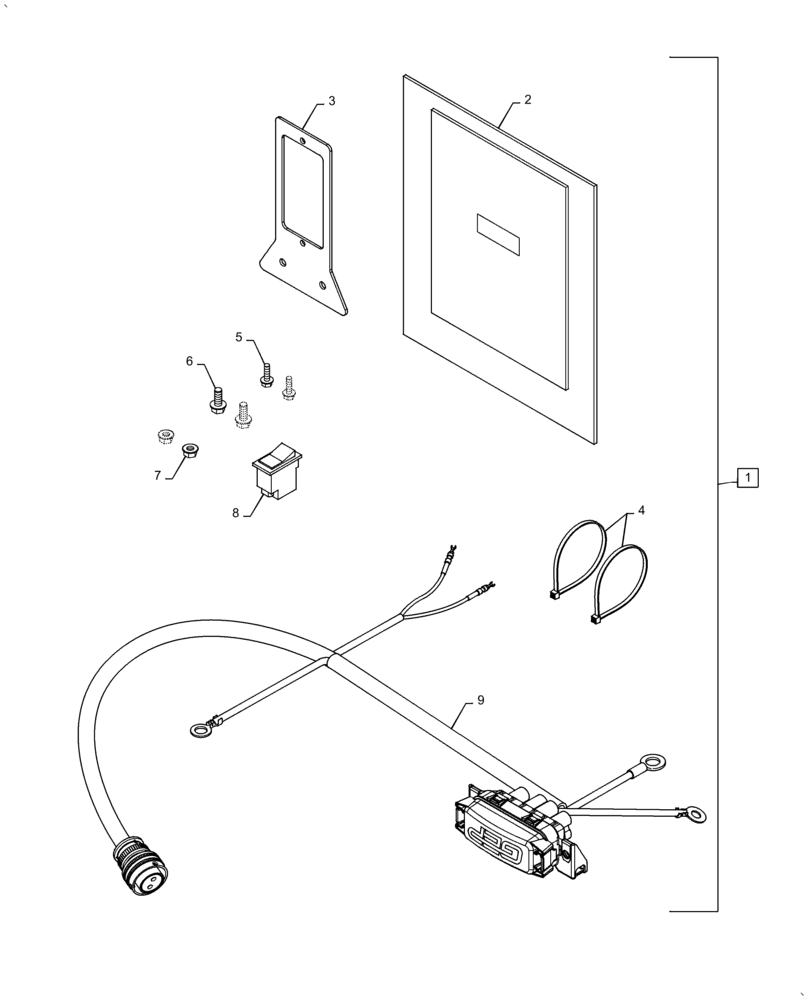 3
2
5
6
7
8
1
4
9