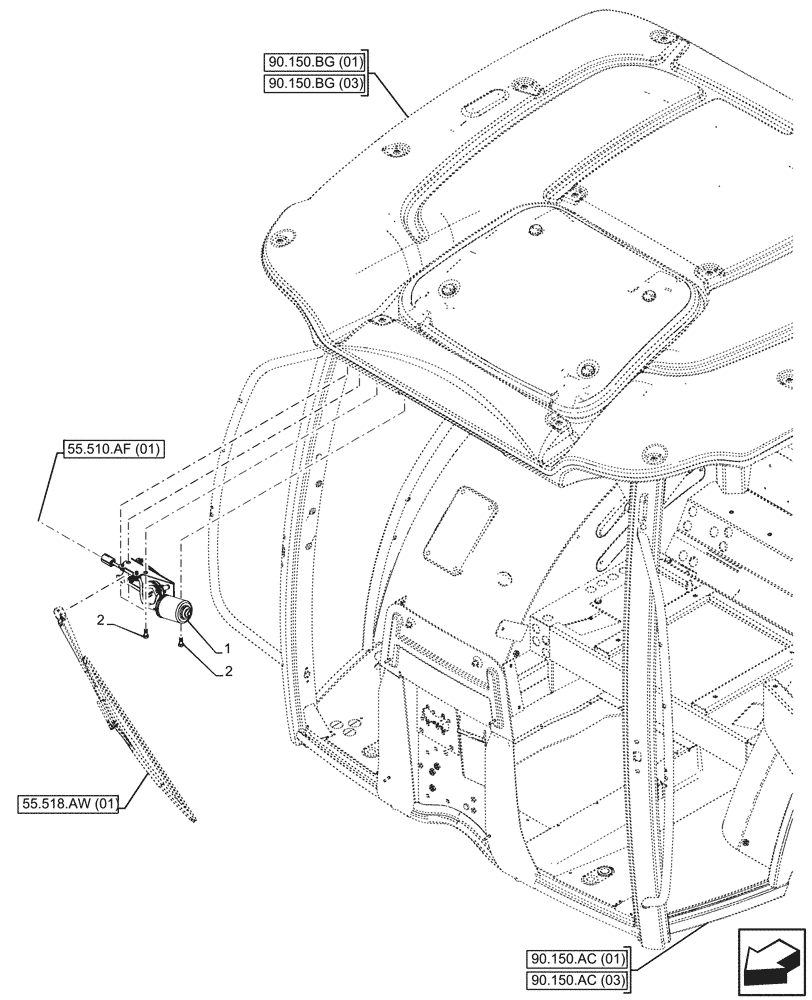 90.150.BG (01)
90.150.BG (03)

55.510.AF (01)

2
1
2

55.518.AW (01)

90.150.AC (01)
90.150.AC (03)