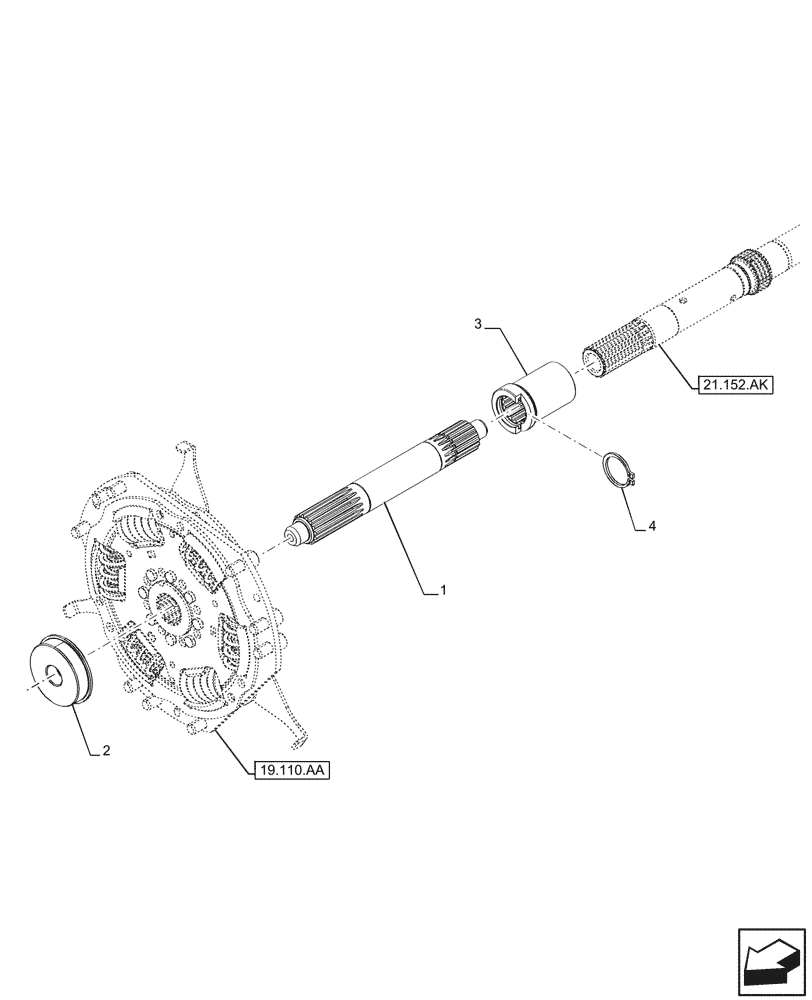 3

21.152.AK

4

1

2

19.110.AA