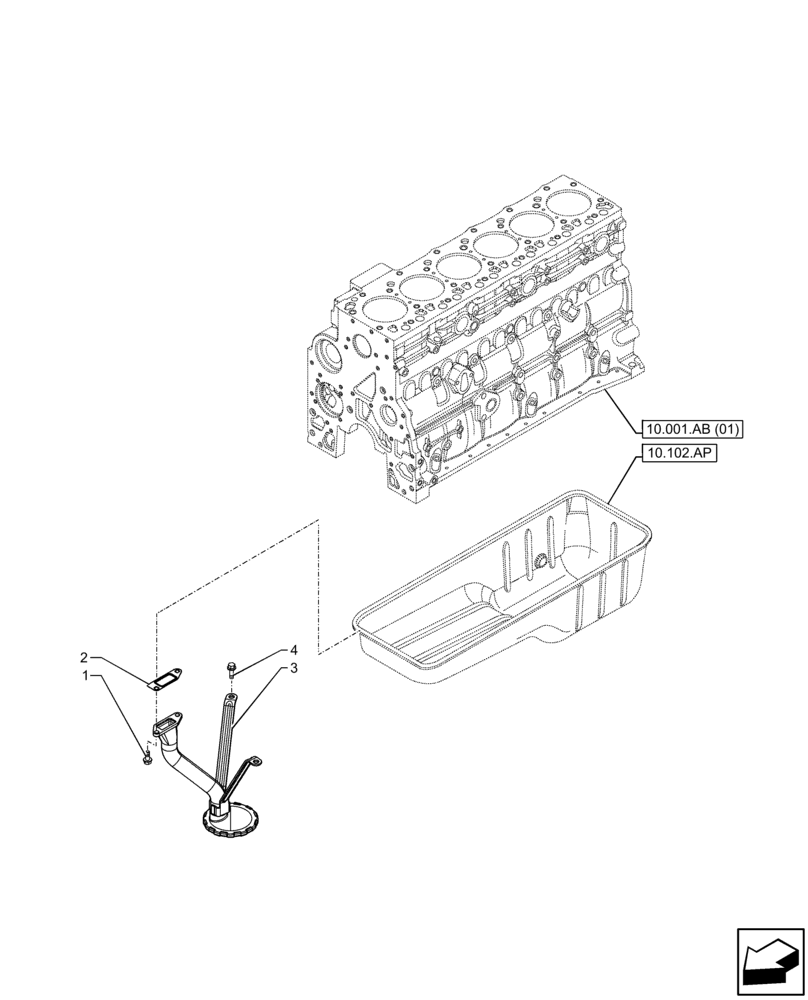 10.001.AB (01)
10.102.AP
2
1
4
3