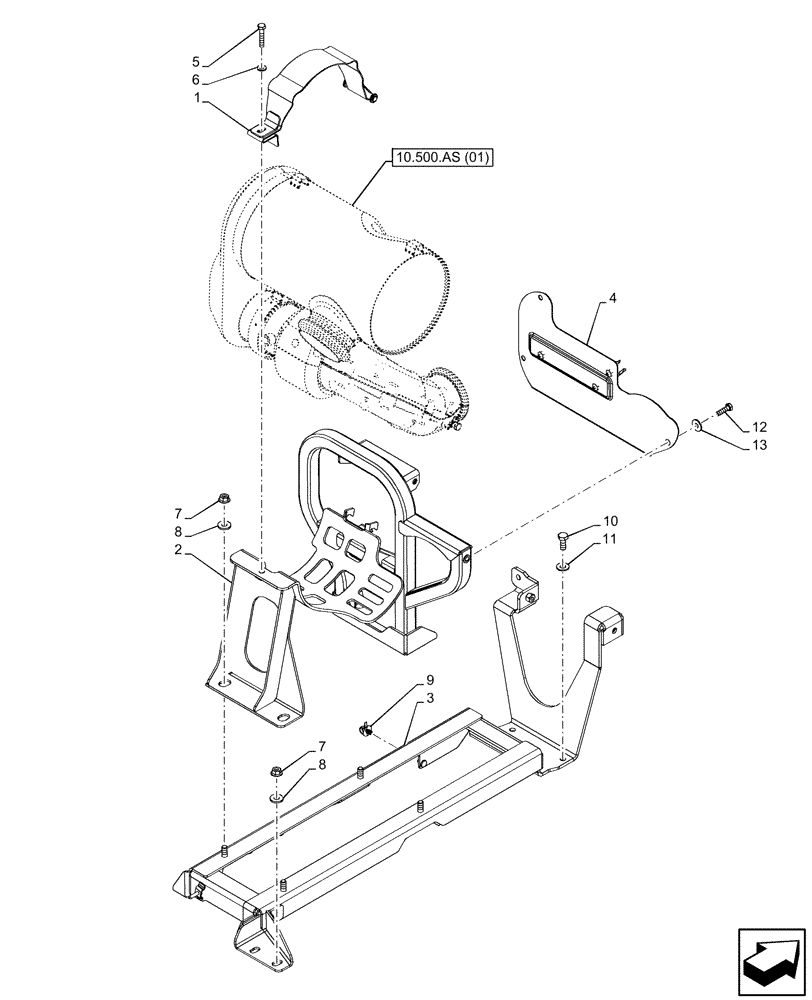 5
6
1
10.500.AS (01)
4
12
13
7
8
2
10
11
9
3
7
8