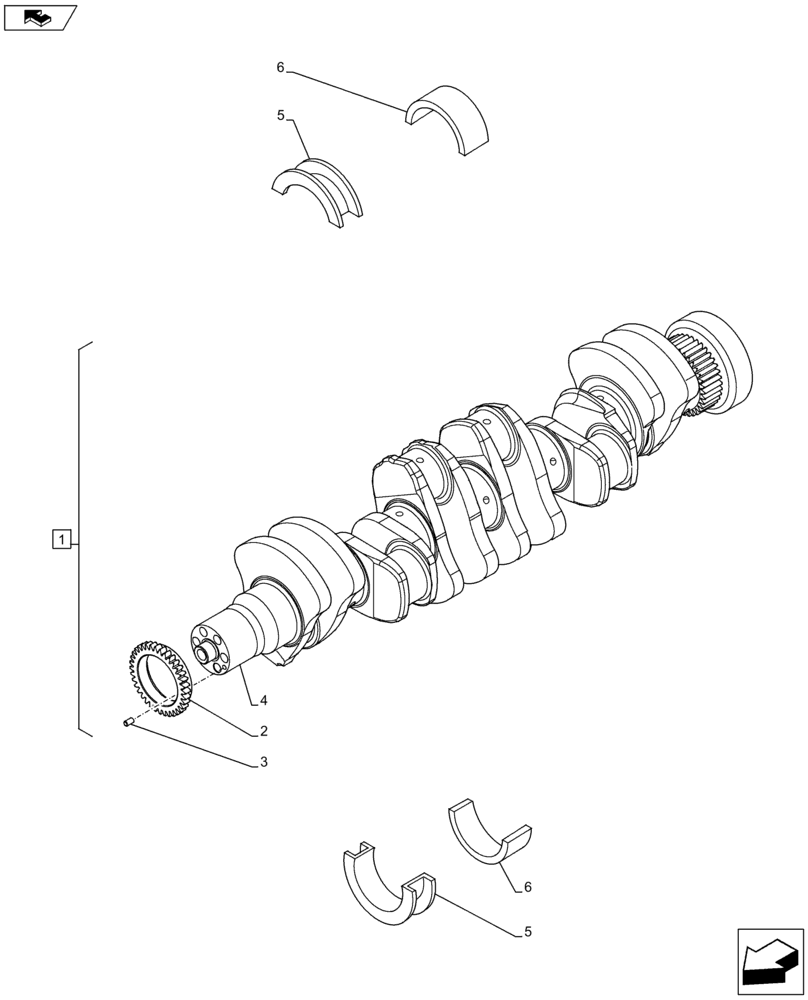 6
5
1
4
2
3
6
5