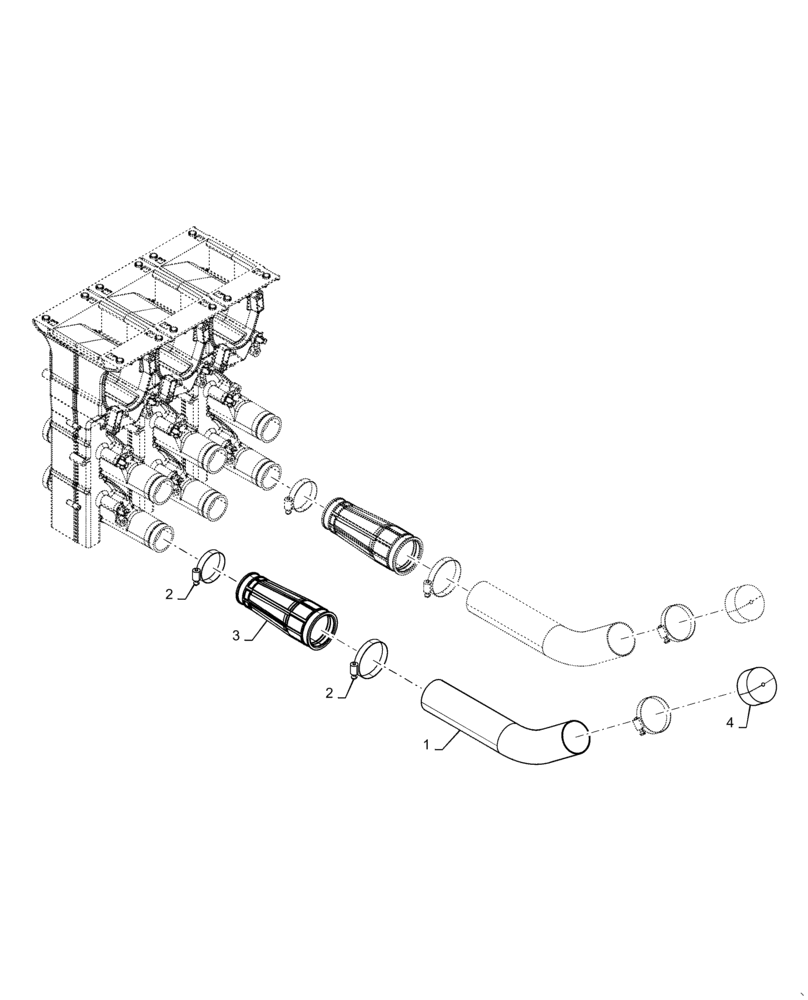 2
3
2
1
4