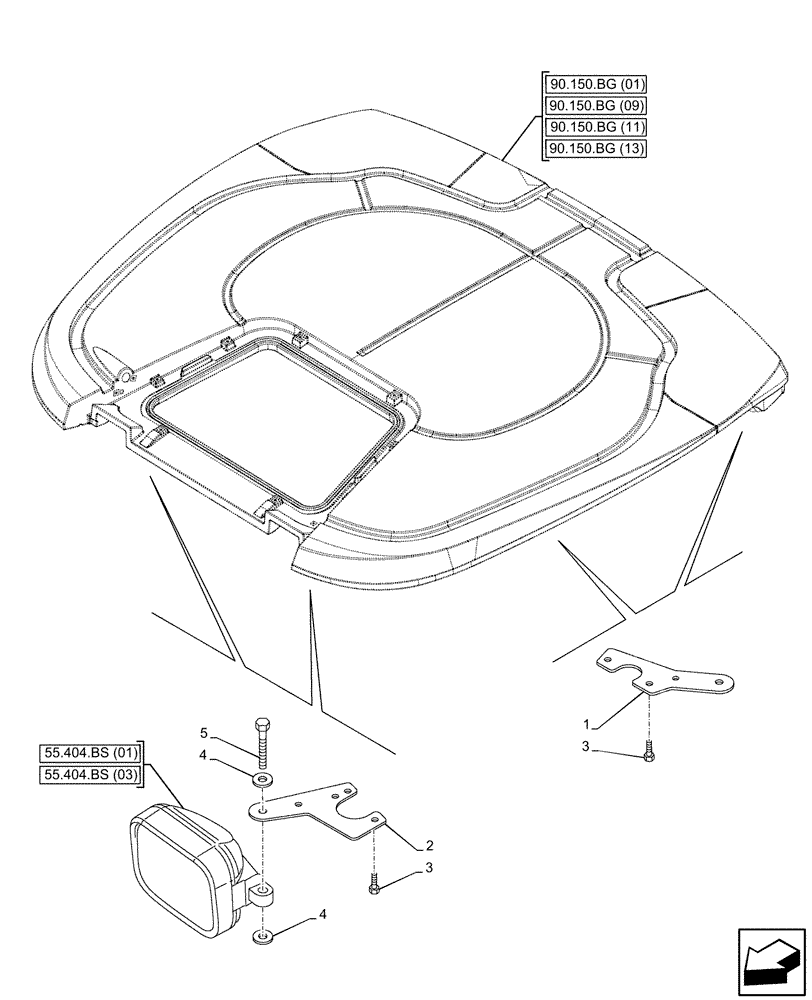 90.150.BG (01)
90.150.BG (09)
90.150.BG (11)
90.150.BG (13)

1
3

5
4
55.404.BS (01)
55.404.BS (03)
2
3
4