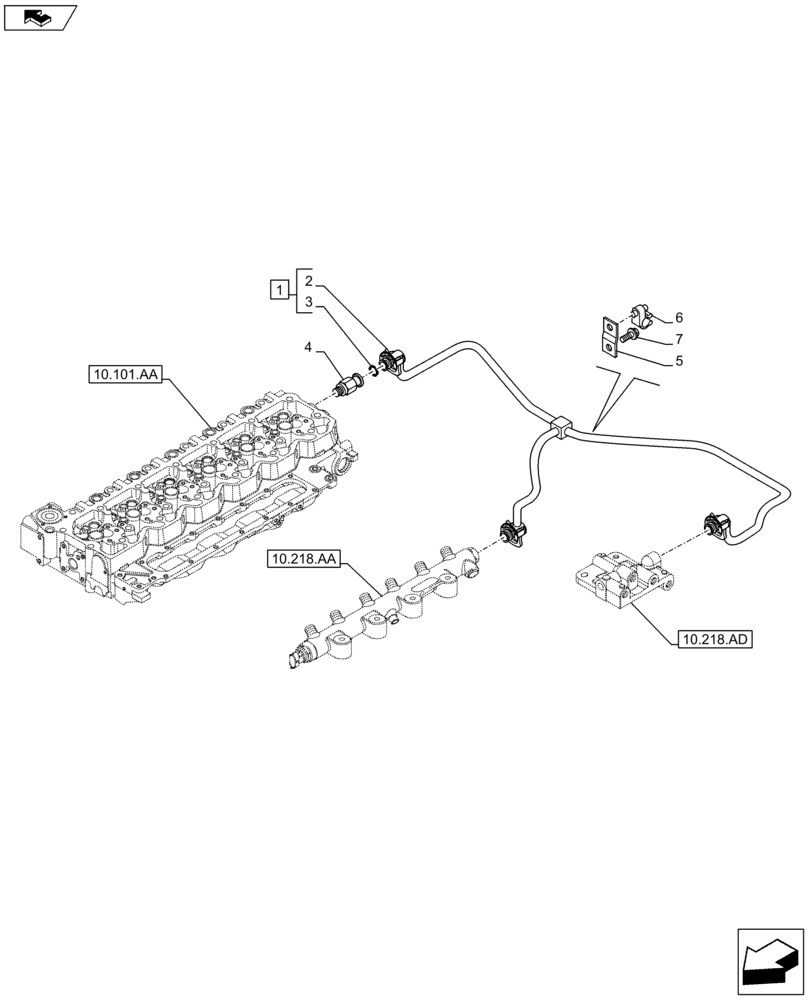 1
2
3
4
6
7
5
10.101.AA
10.218.AA
10.218.AD