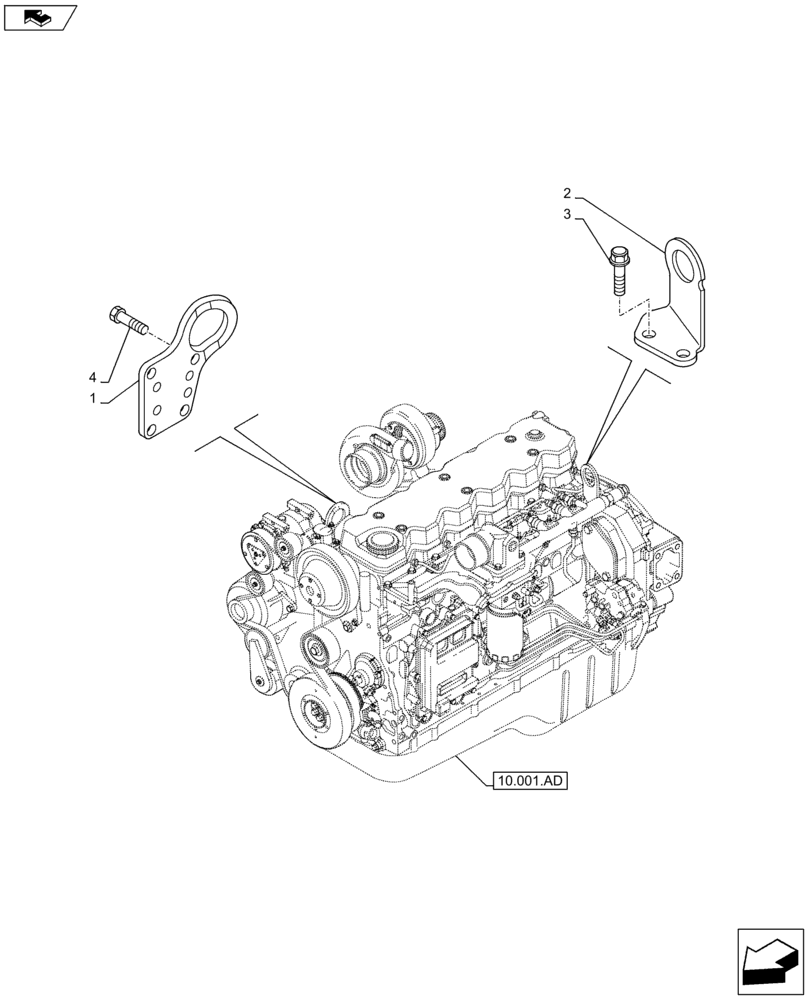 2
3
4
1
10.001.AD