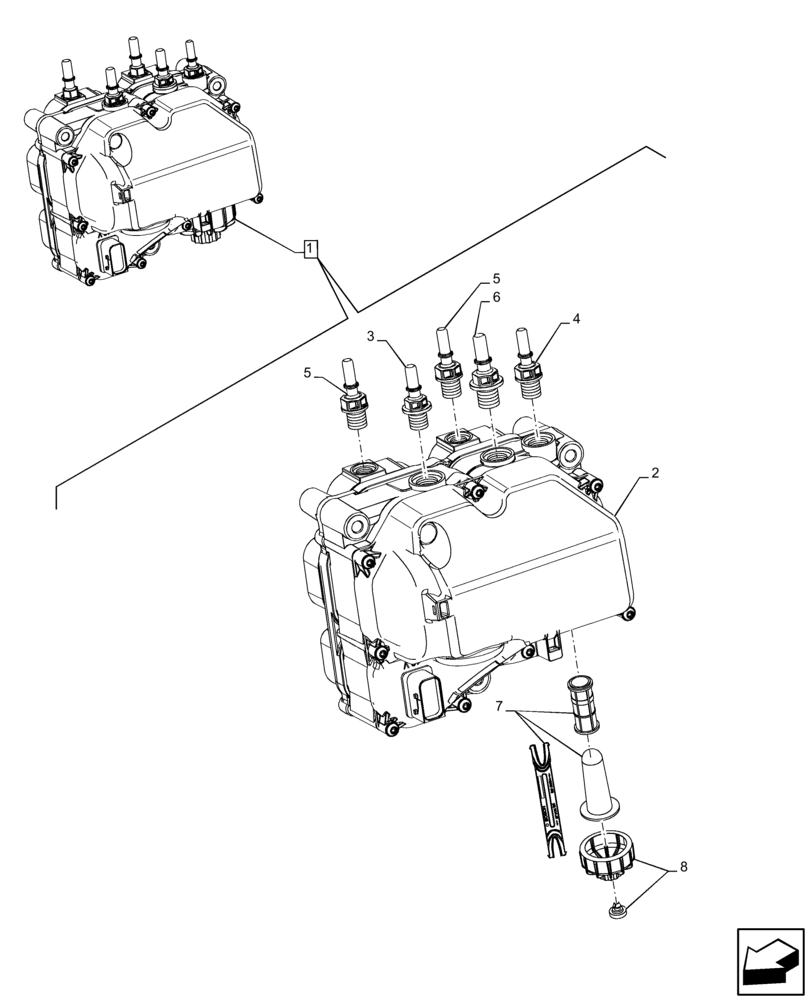 1
5
6
3
4
5
2
7
8