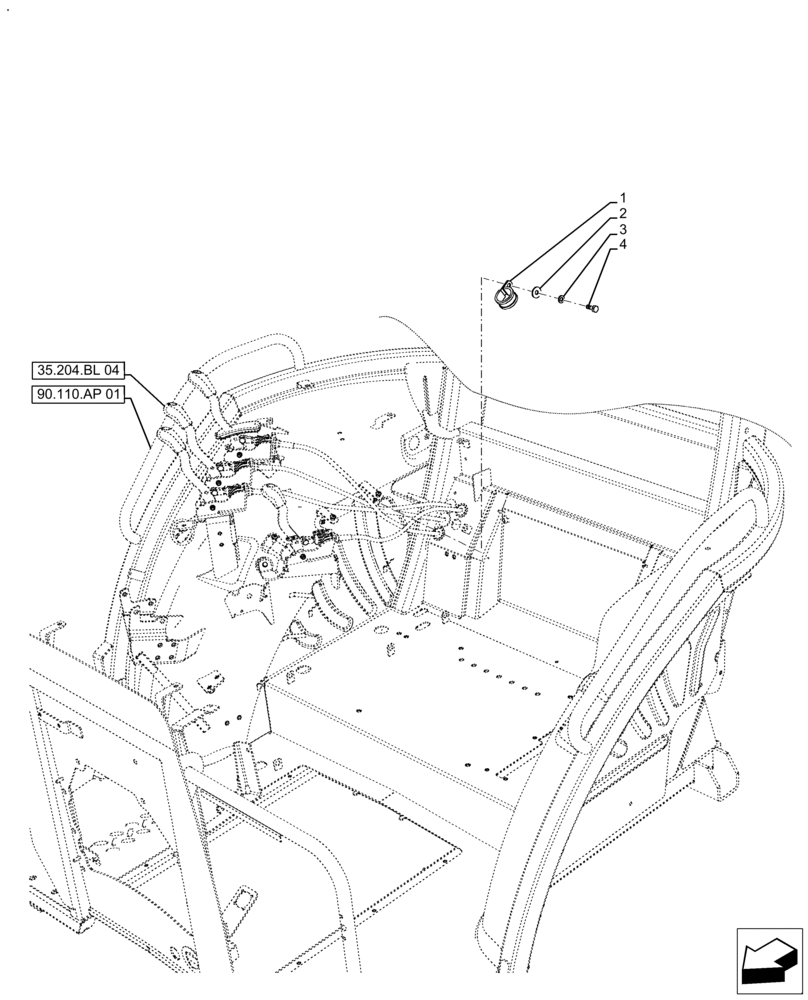 1
2
3
4
35.204.BL 04
90.110.AP 01