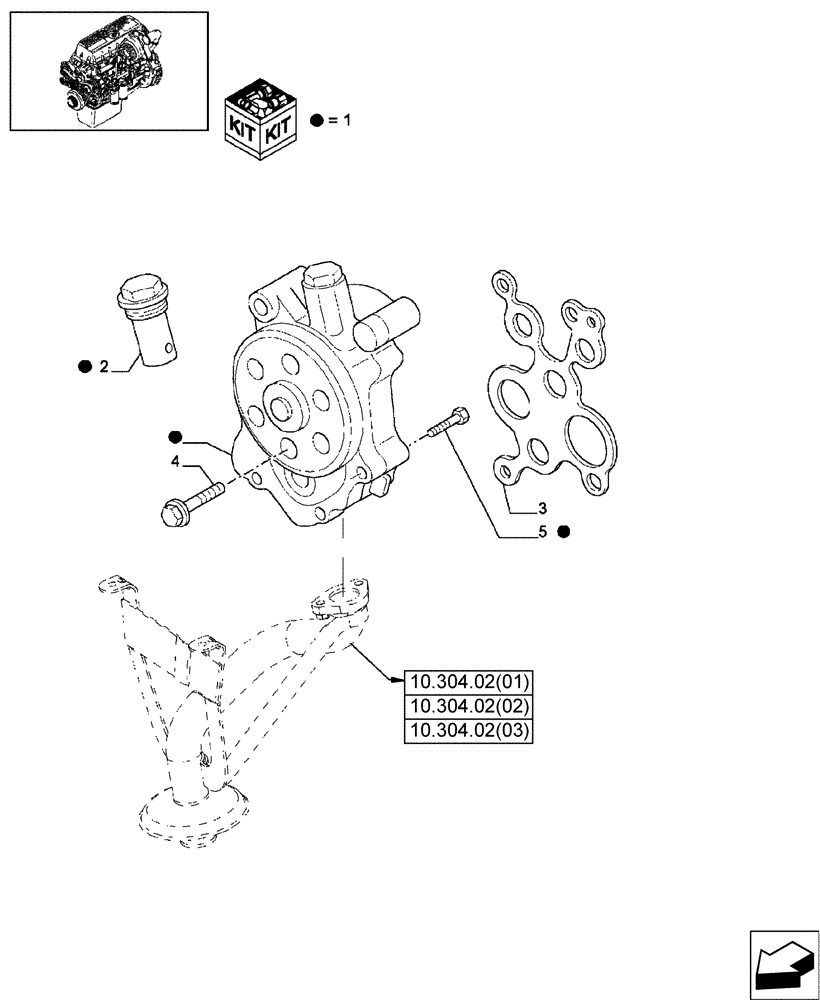 KIT KIT

● = 1

● 2

●

4

3

5 ●

10.304.02(01)
10.304.02(02)
10.304.02(03)