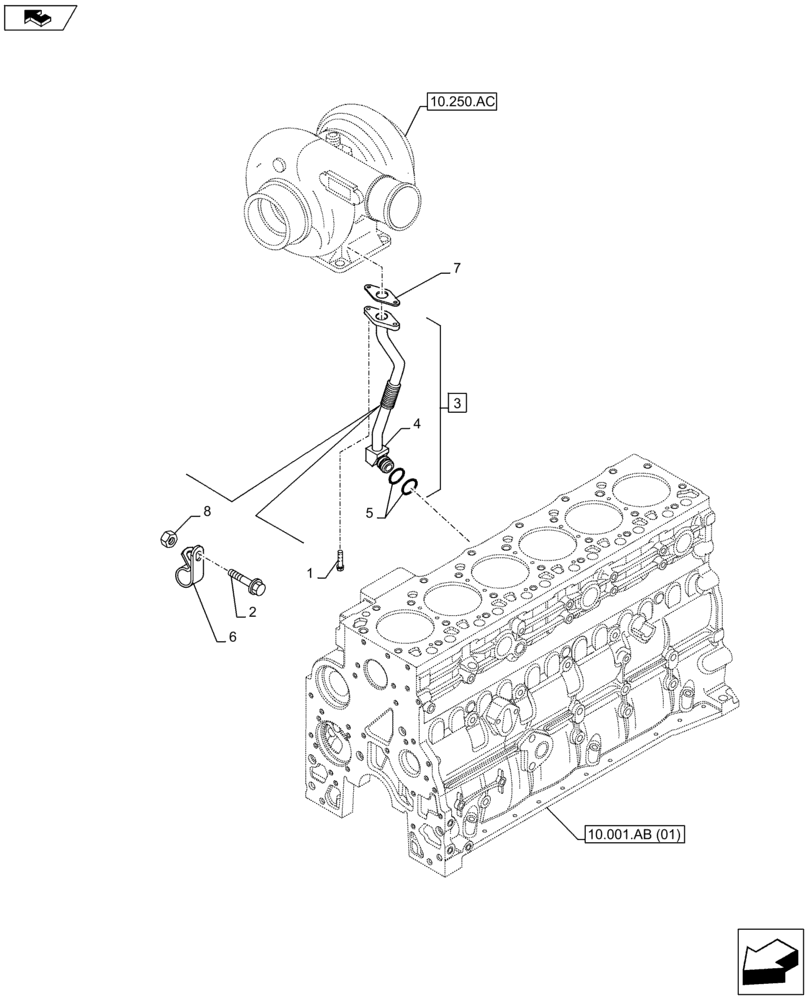 10.250.AC
7
3
4
5
8
1
2
6
10.001.AB (01)