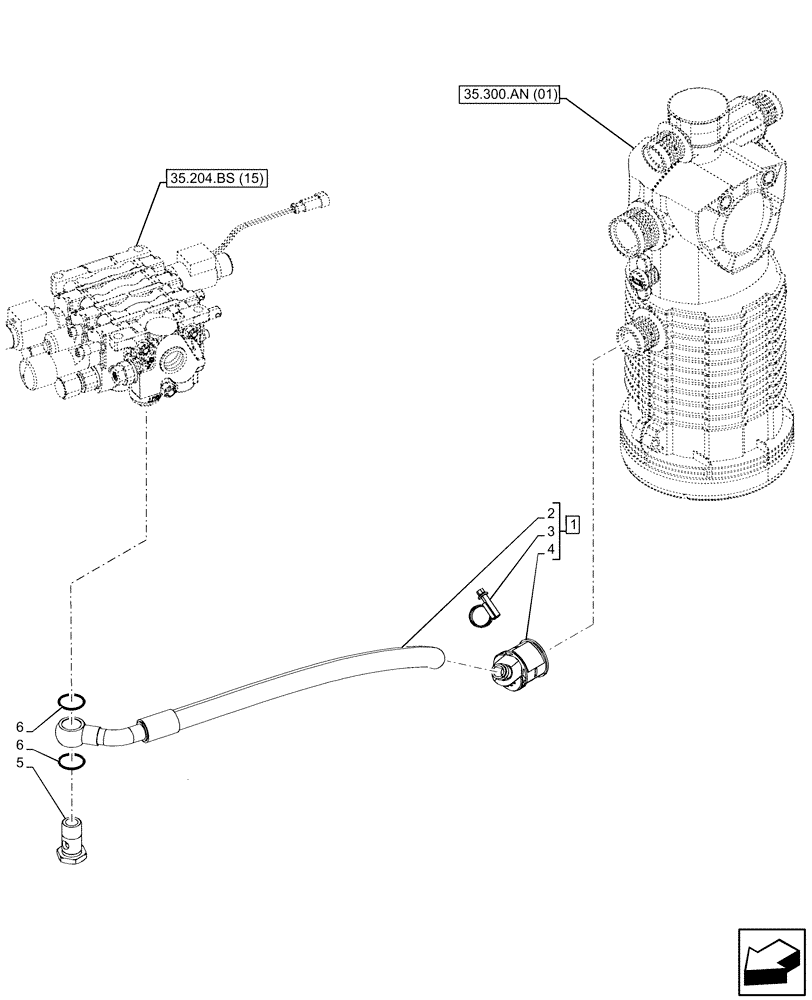 35.300.AN (01)

35.204.BS (15)

2
3
4
1

6
6
5