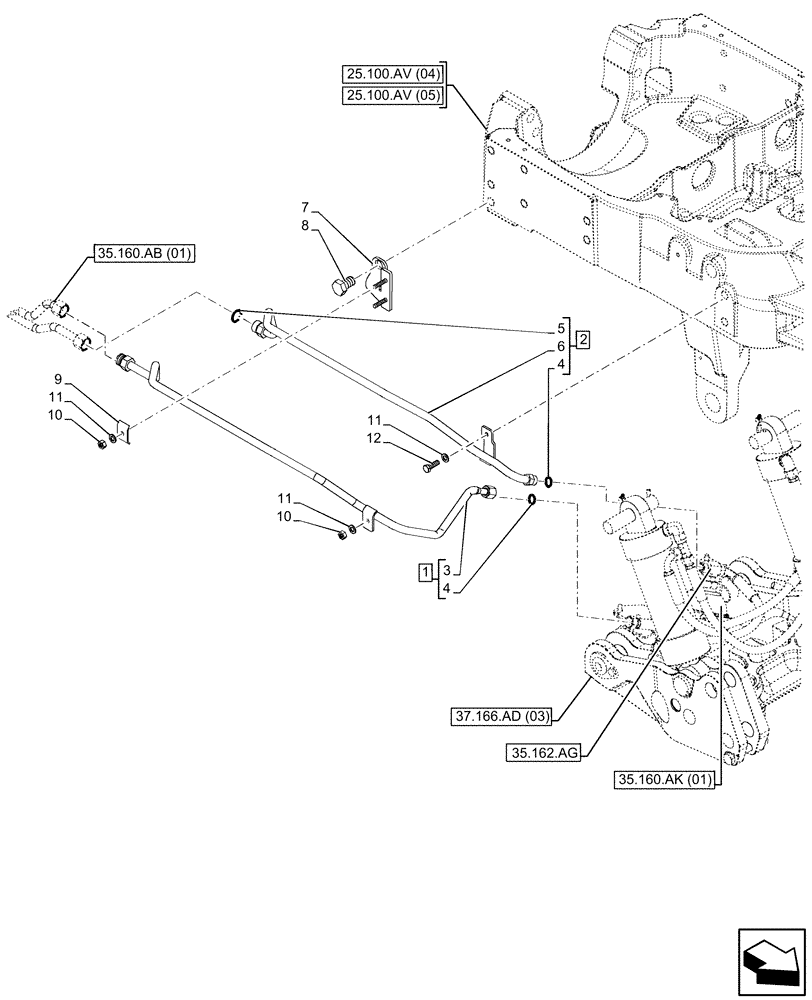 25.100.AV (04)
25.100.AV (05)

7
8

35.160.AB (01)

5
6
4
2

9
11
10

11
12

11
10

1
3
4

37.166.AD (03)

35.162.AG

35.160.AK (01)