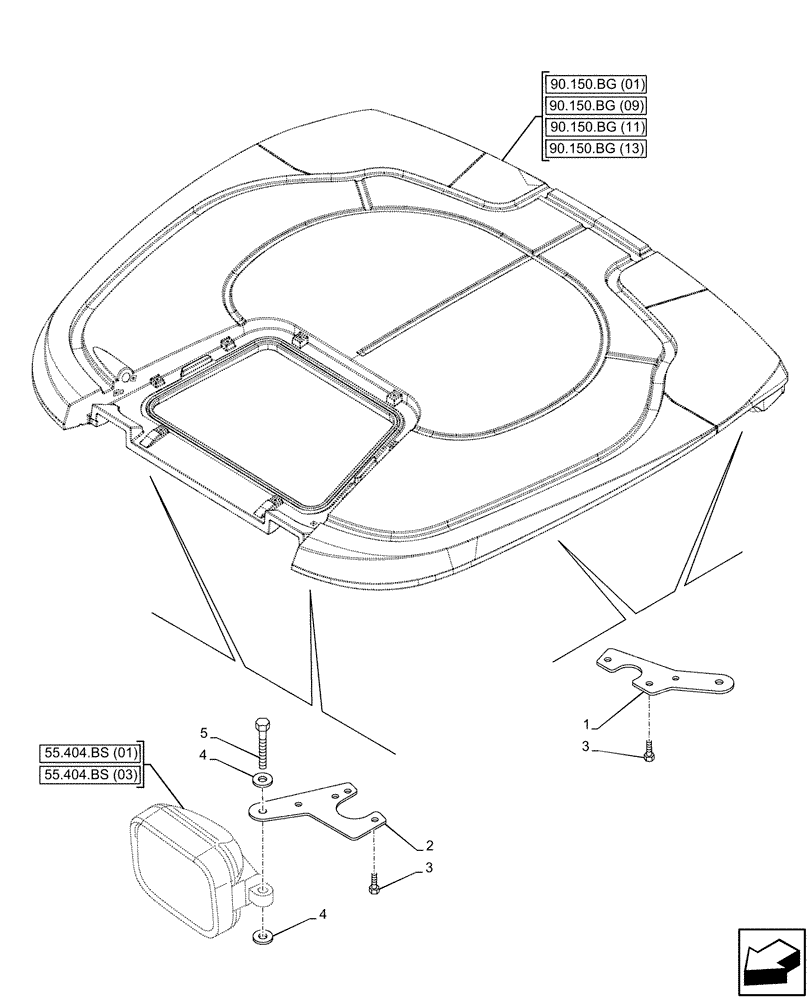 90.150.BG (01)
90.150.BG (09)
90.150.BG (11)
90.150.BG (13)

1
3

5
4
55.404.BS (01)
55.404.BS (03)
2
3
4