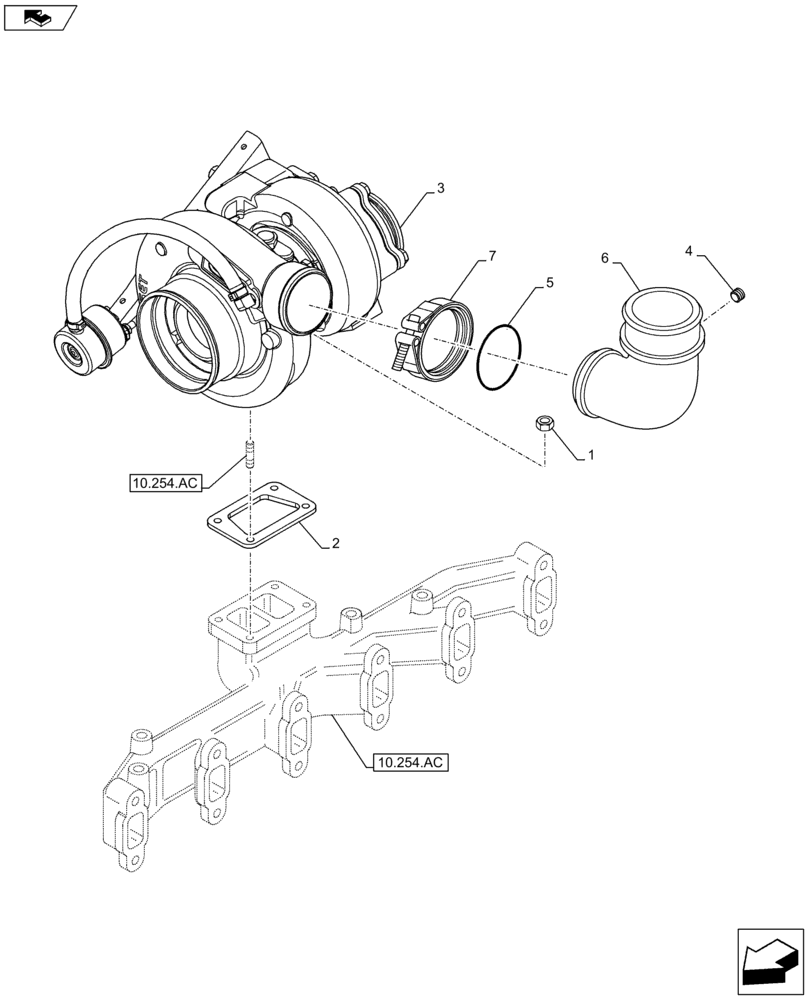 3

7

6

4

5

1

10.254.AC

2

10.254.AC