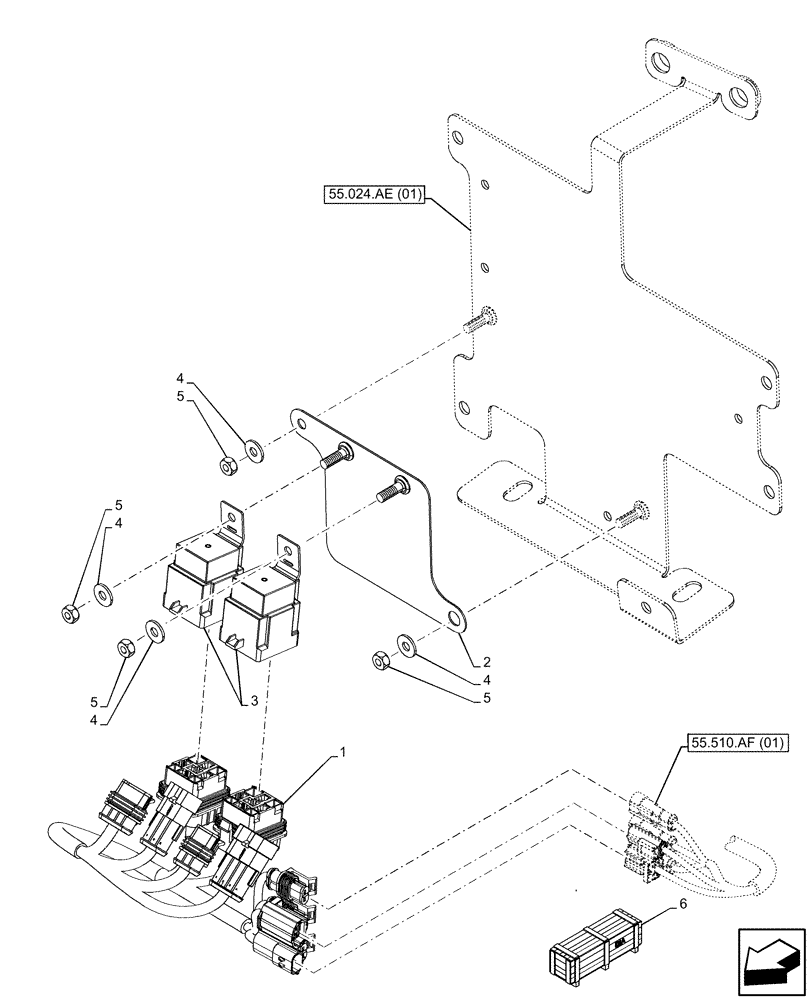 55.024.AE (01)

4
5

5
4

5
4

3

2
4
5

1

55.510.AF (01)

6