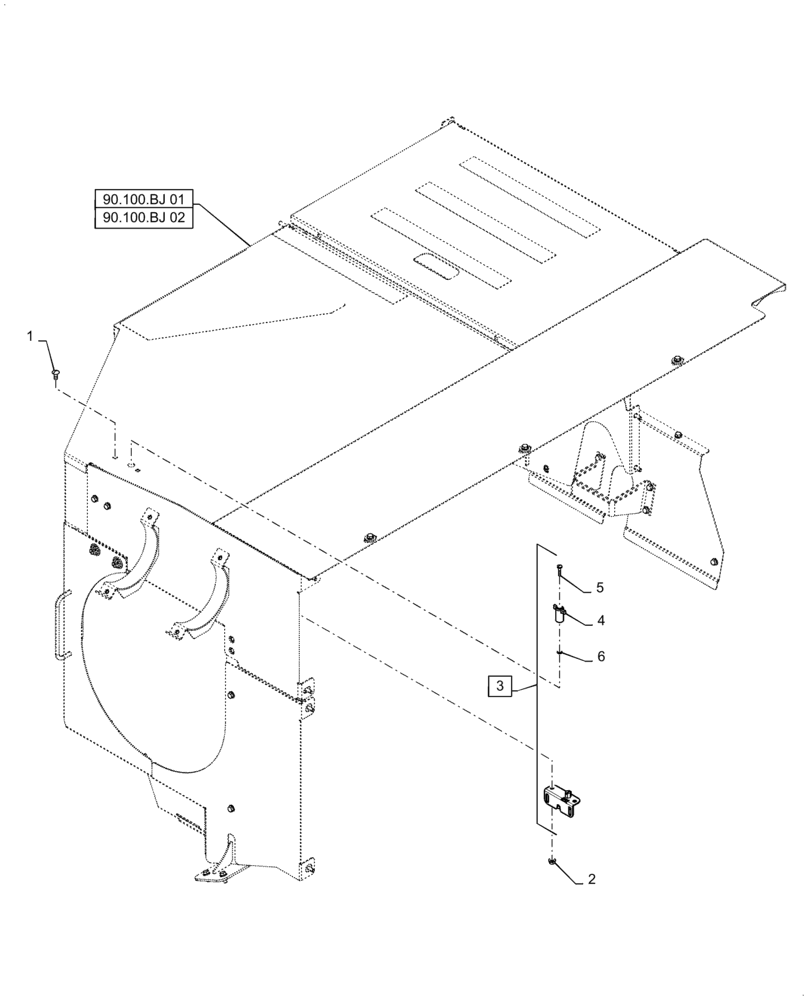 90.100.BJ 01
90.100.BJ 02

1

5

4

6

3

2