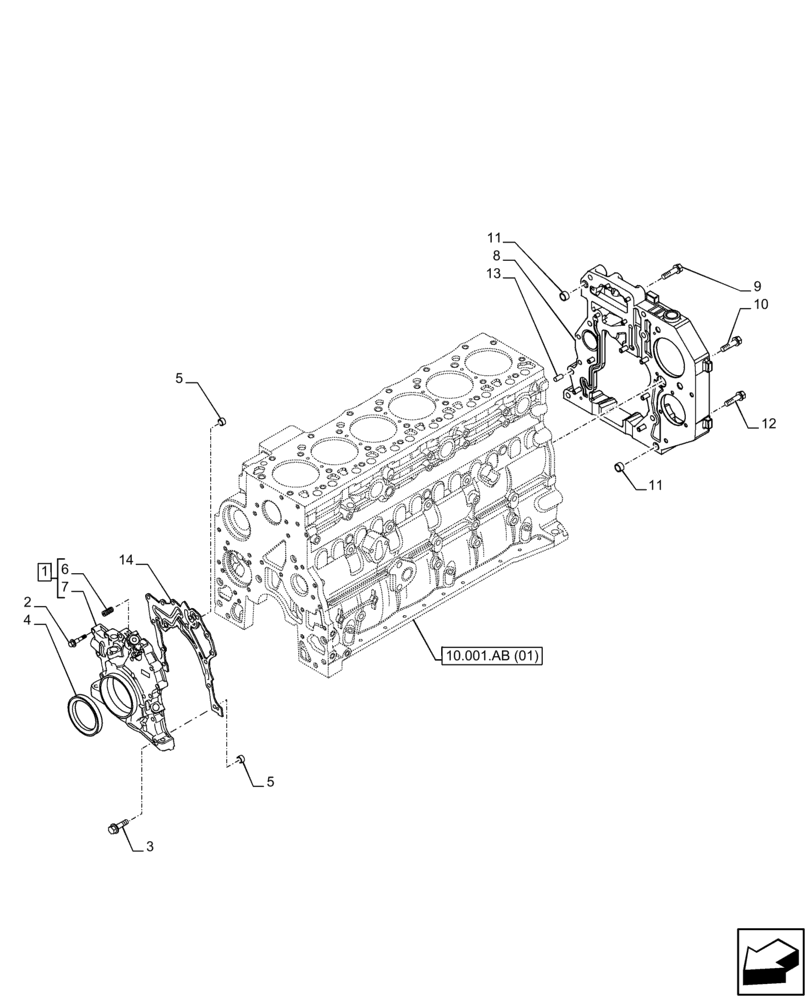 11
8
13
9
10
12
11
5
1
6
7
14
2
4
10.001.AB (01)
5
3