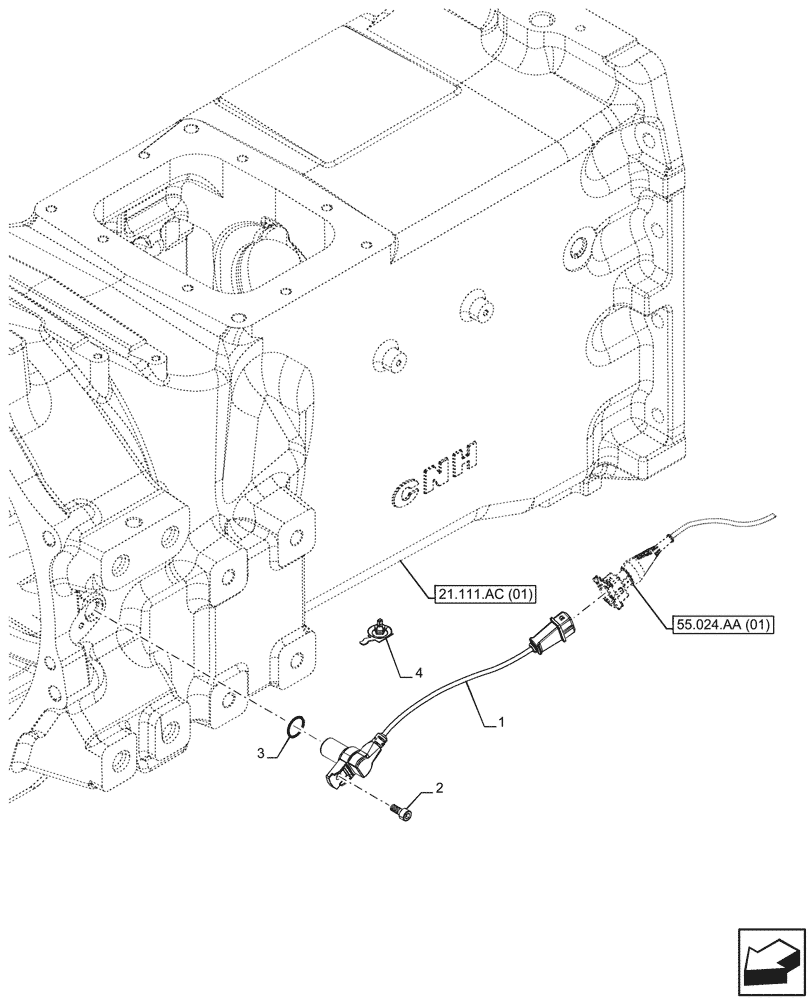 CNH

21.111.AC (01)

55.024.AA (01)

4

1

3

2