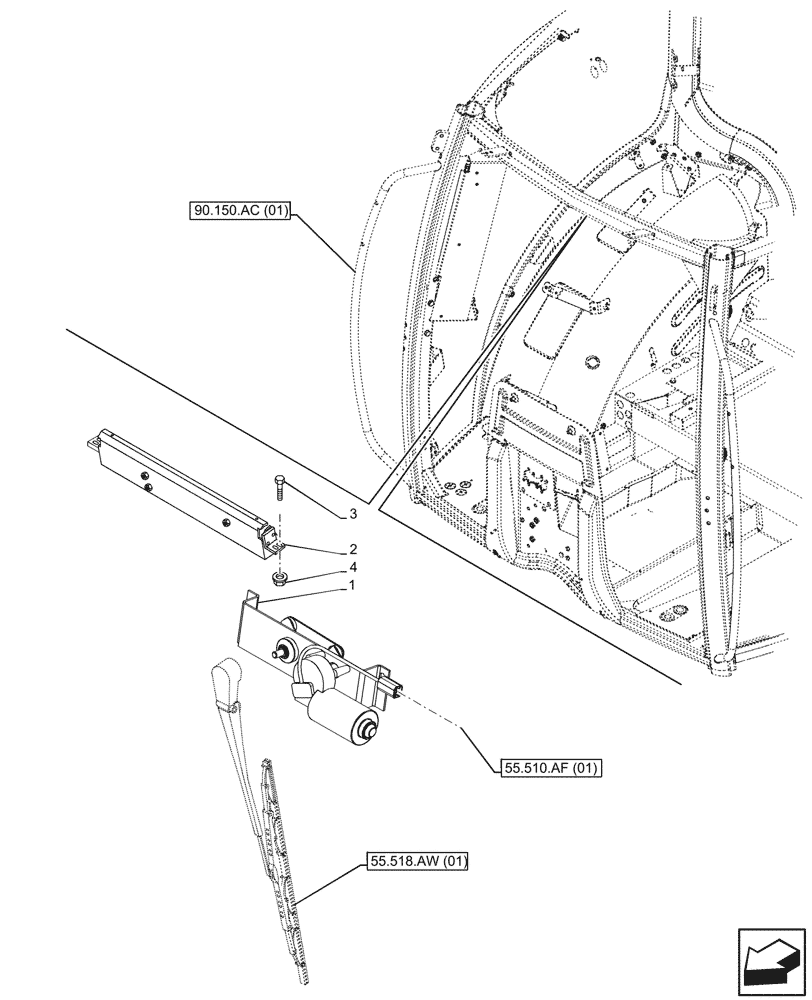 90.150.AC (01)

3

2

4

1

55.510.AF (01)

55.518.AW (01)