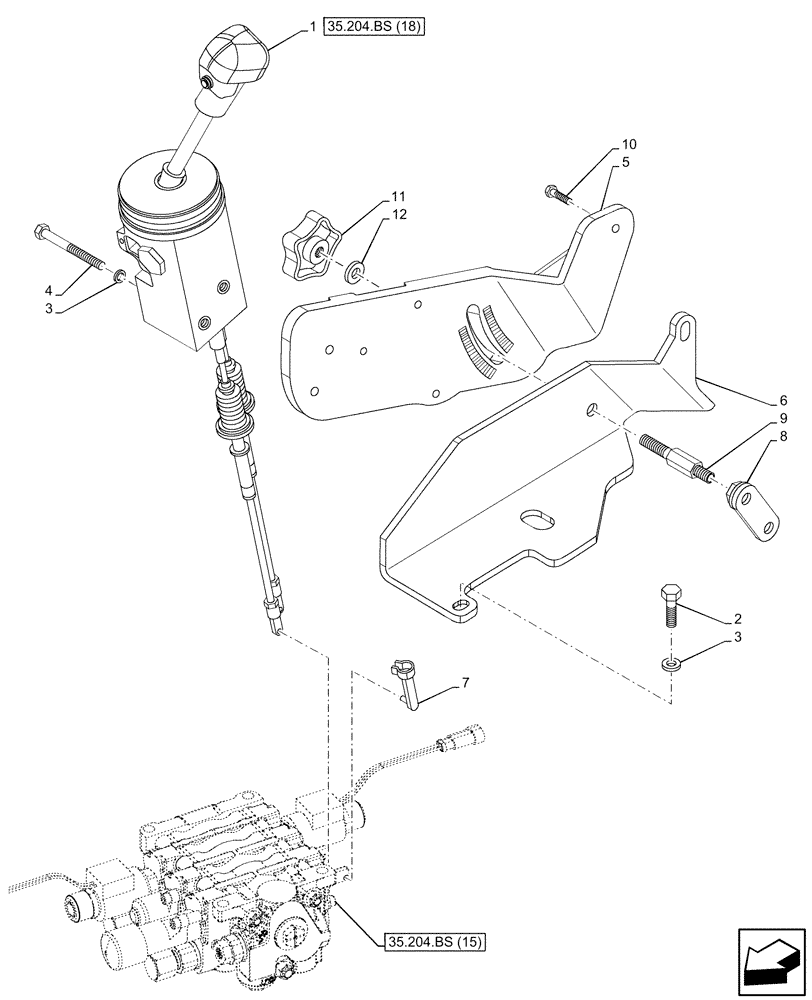 1 35.204.BS (18)

10
5
11
12
4
3
6
9
8
2
3
7
35.204.BS (15)