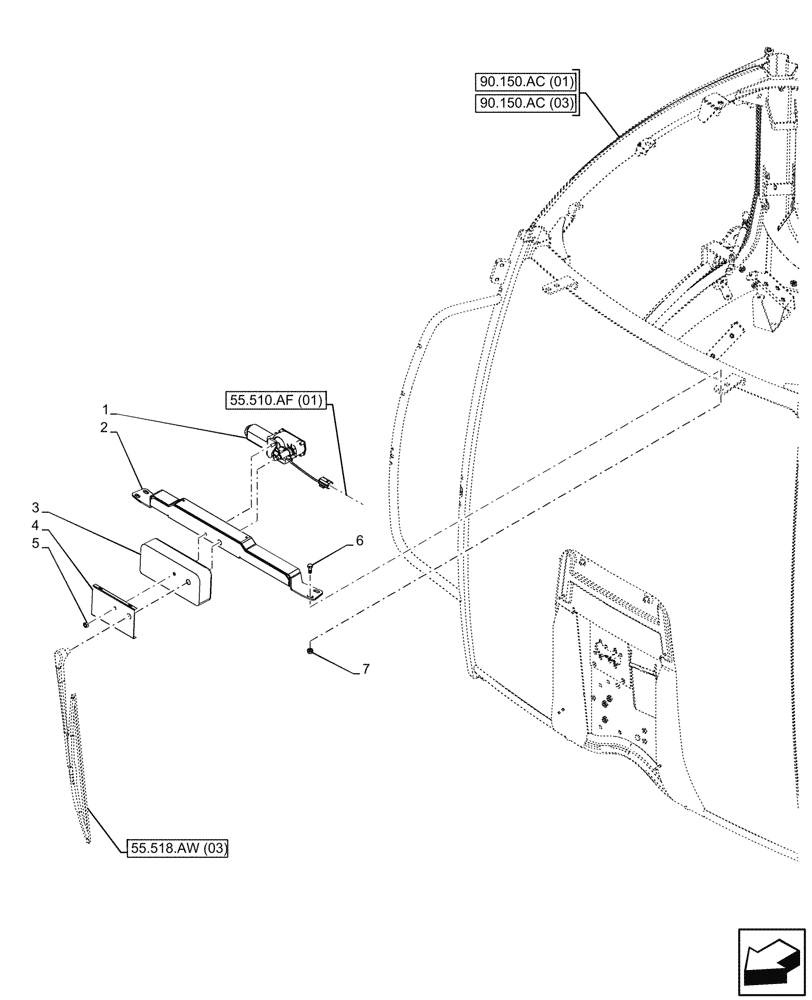 90.150.AC (01)
90.150.AC (03)
55.510.AF (01)
1
2
3
4
5
6
7
55.518.AW (03)