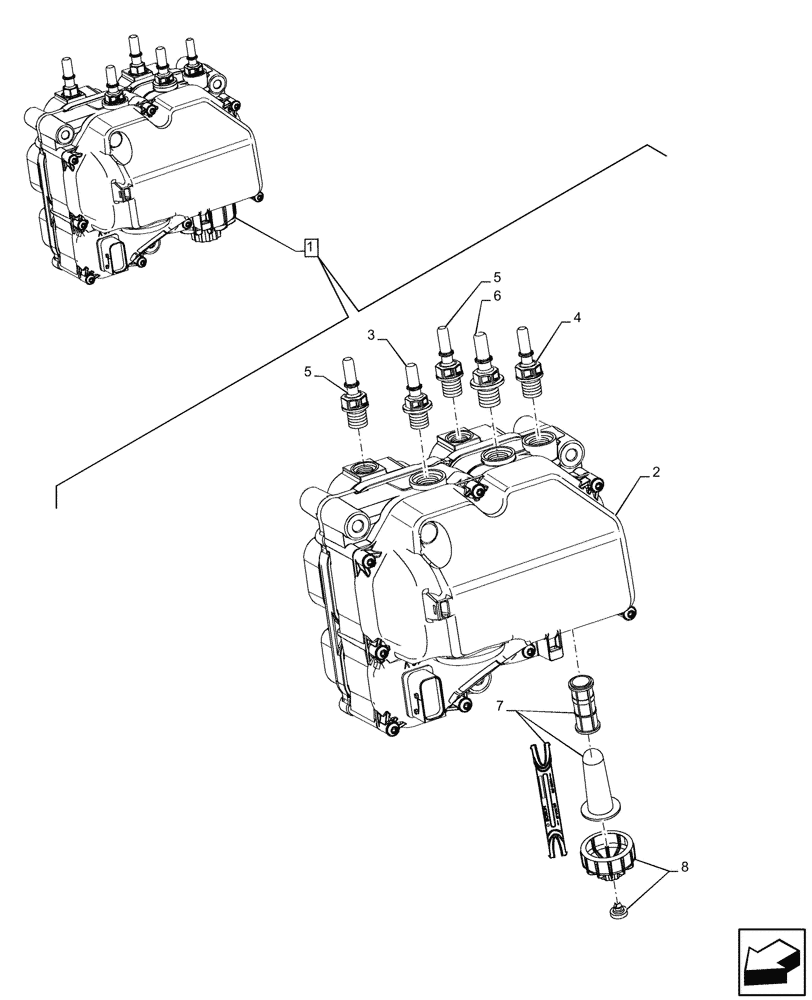 1
5
6
3
4
5
2
7
8