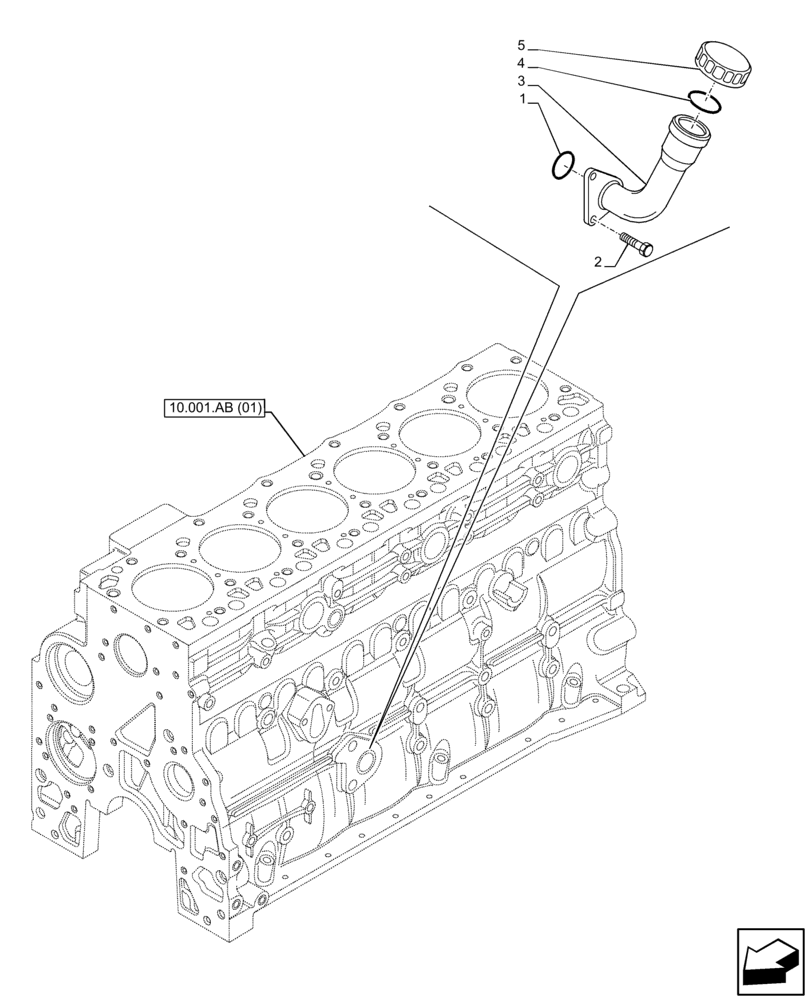 5
4
3
1
2
10.001.AB (01)