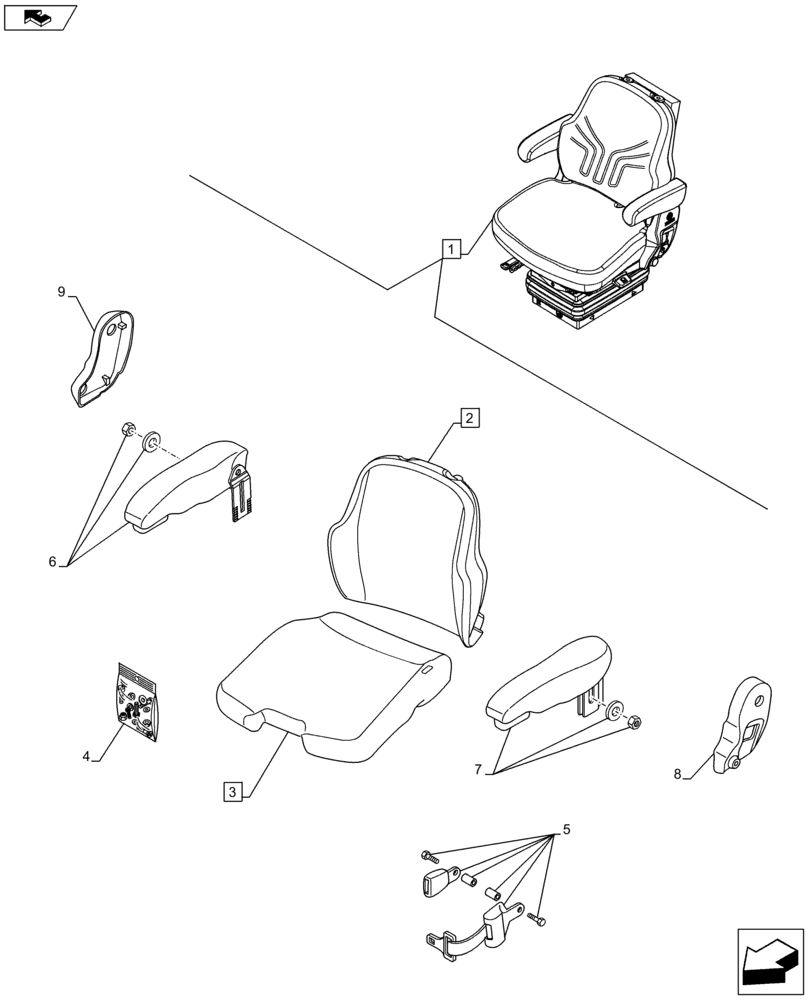 1
9
2
6
4
3
7
8
5