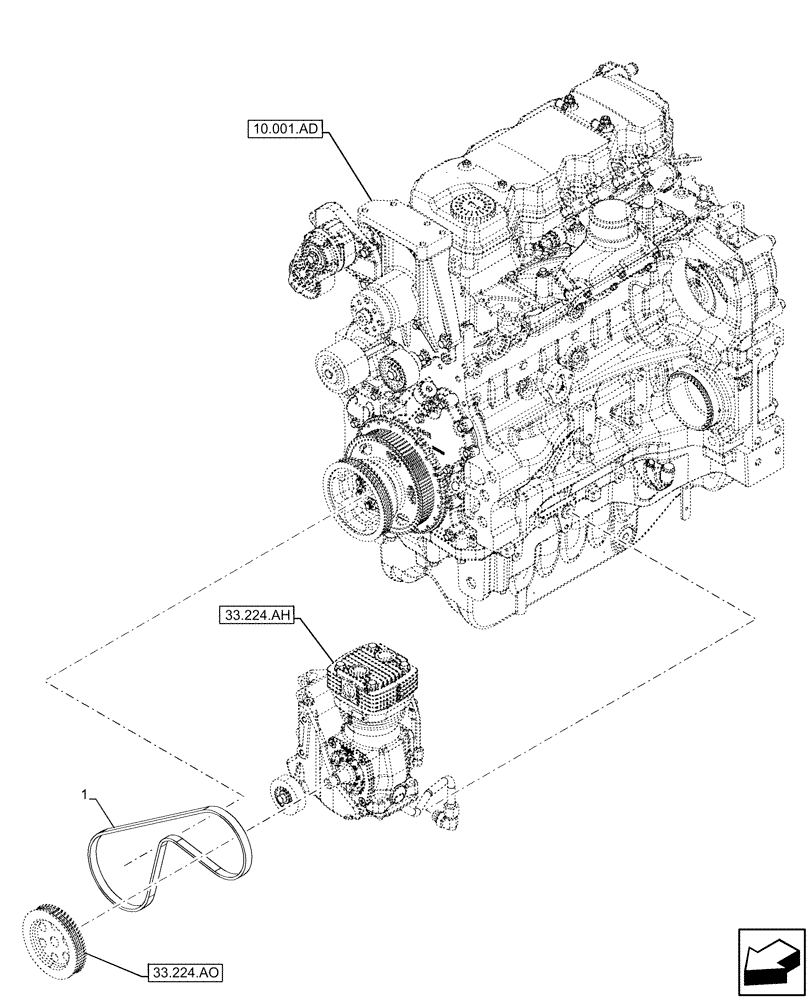 10.001.AD

33.224.AH

1

33.224.AO