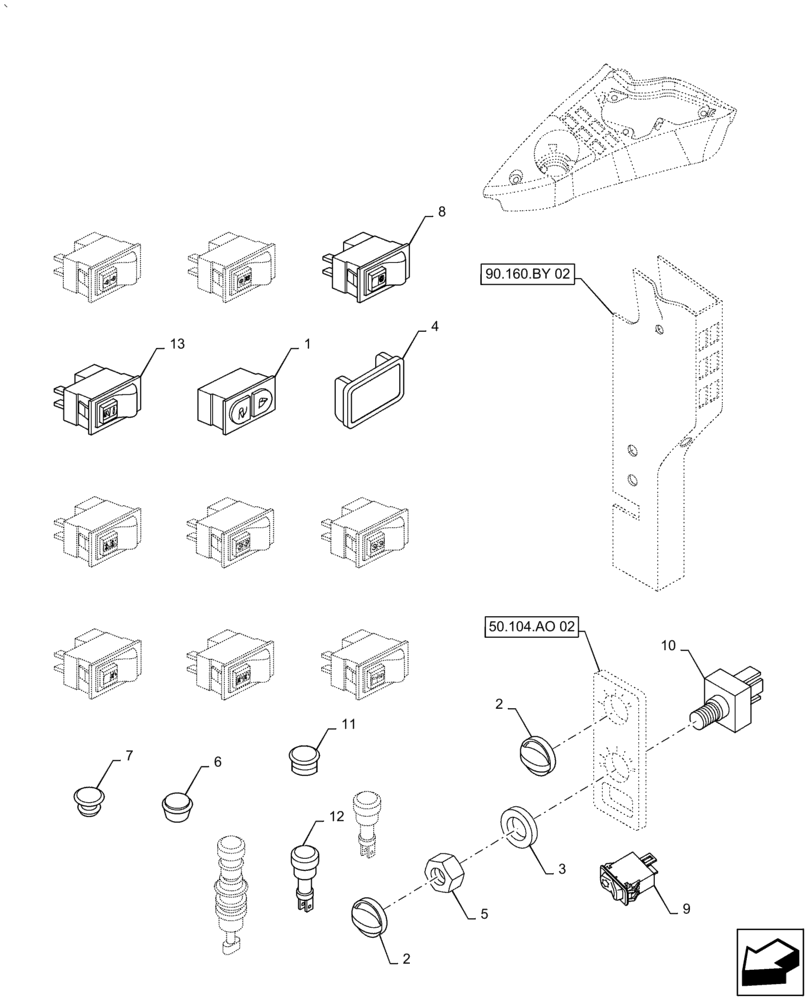 8
90.160.BY 02
13
1
4
50.104.AO 02
10
2
11
7
6
12
3
5
9
2