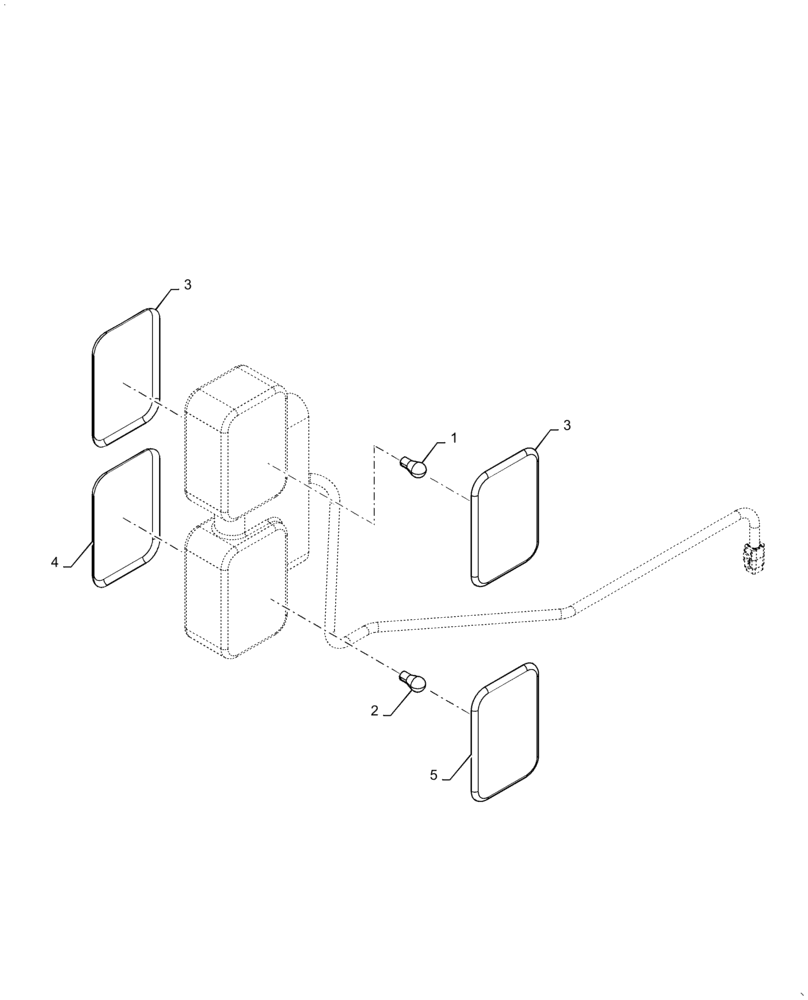 3
1
3
4
2
5