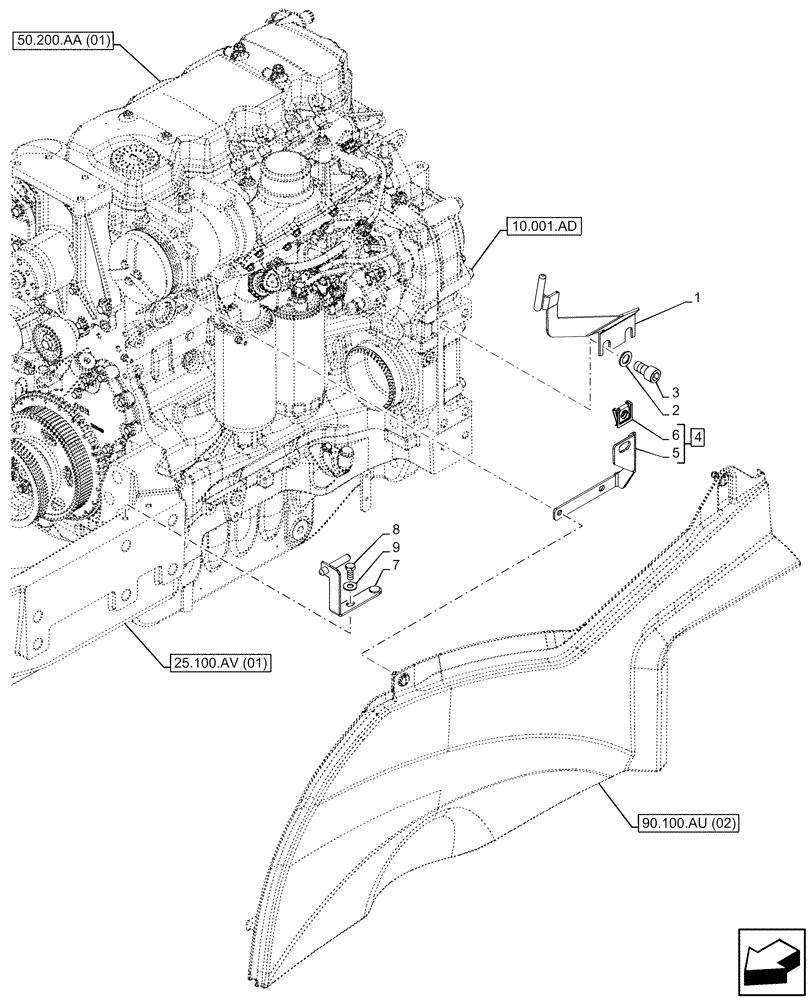 50.200.AA (01)

10.001.AD

1

3

2

6

4

5

8

9

7

25.100.AV (01)

90.100.AU (02)