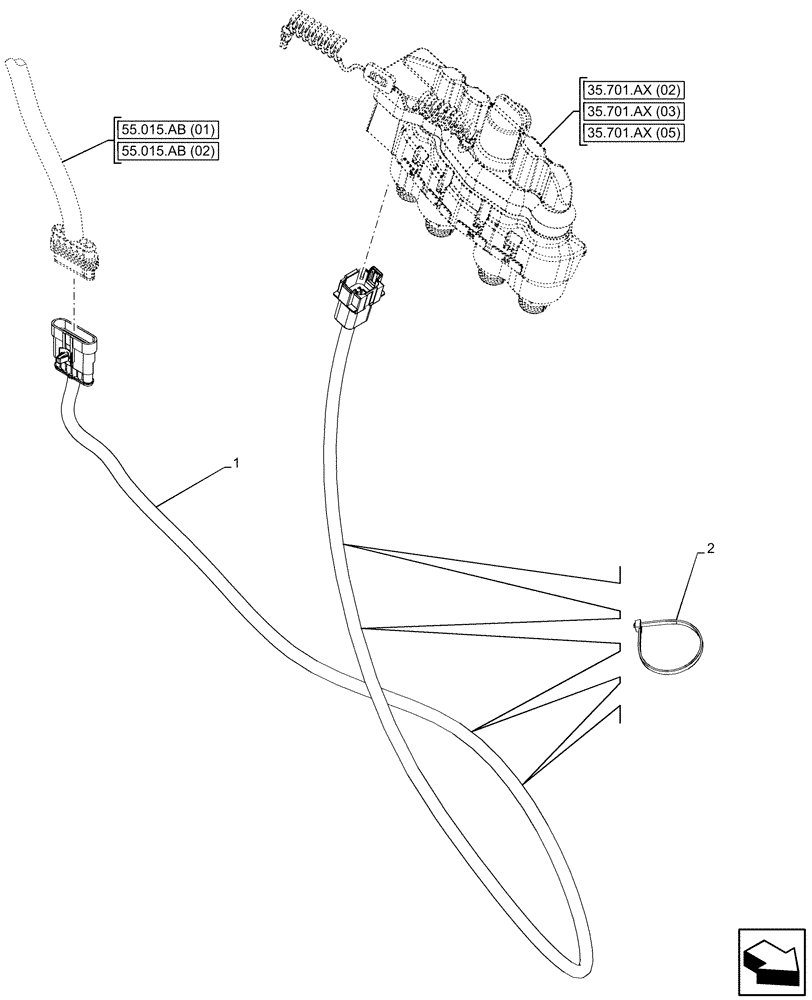 55.015.AB (01)
55.015.AB (02)

35.701.AX (02)
35.701.AX (03)
35.701.AX (05)

1

2