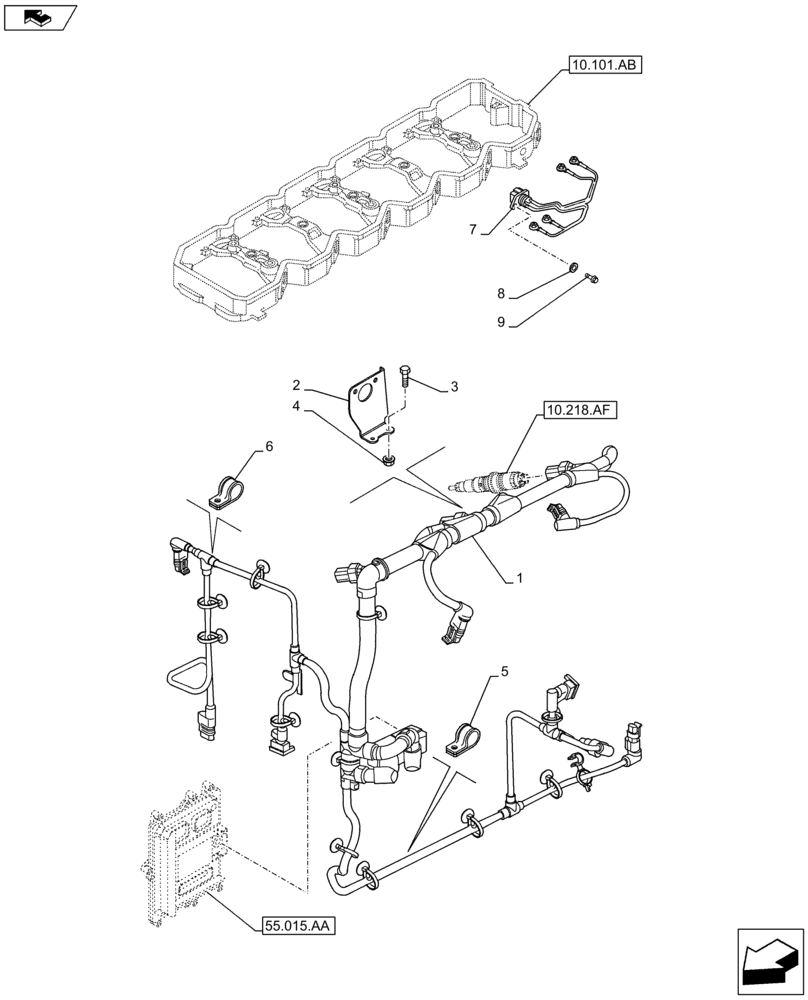 10.101.AB

7

8

9

2

3

4

10.218.AF

6

1

5

55.015.AA