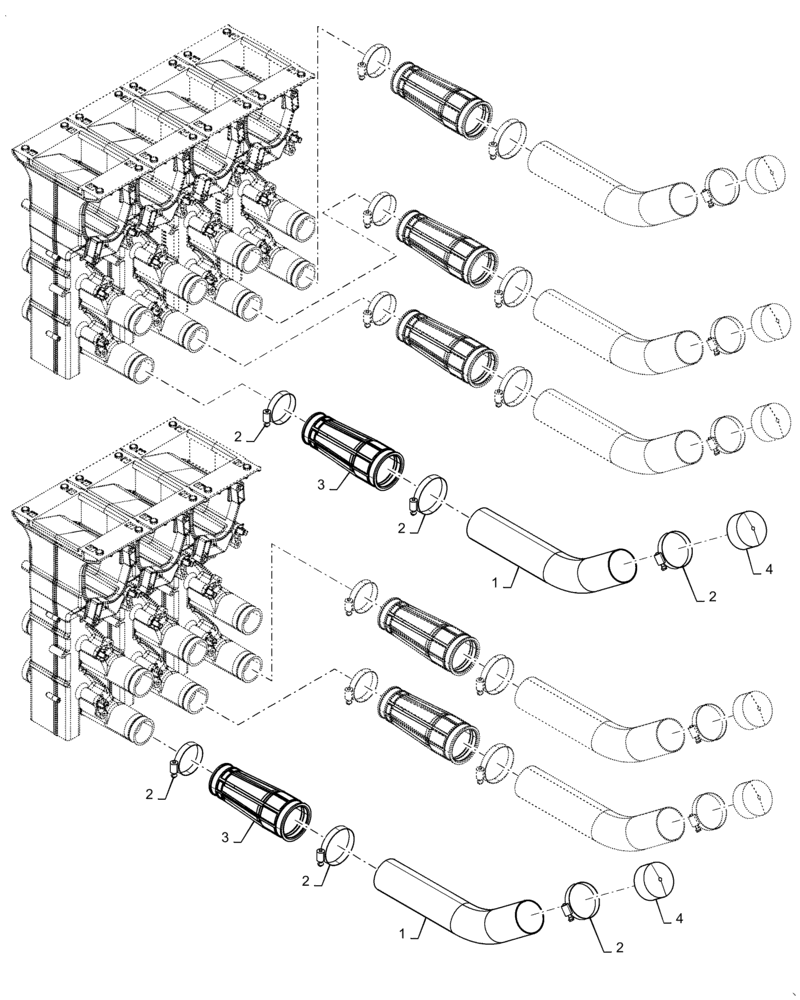 2
3
2
1
2
4
2
3
2
1
2
4