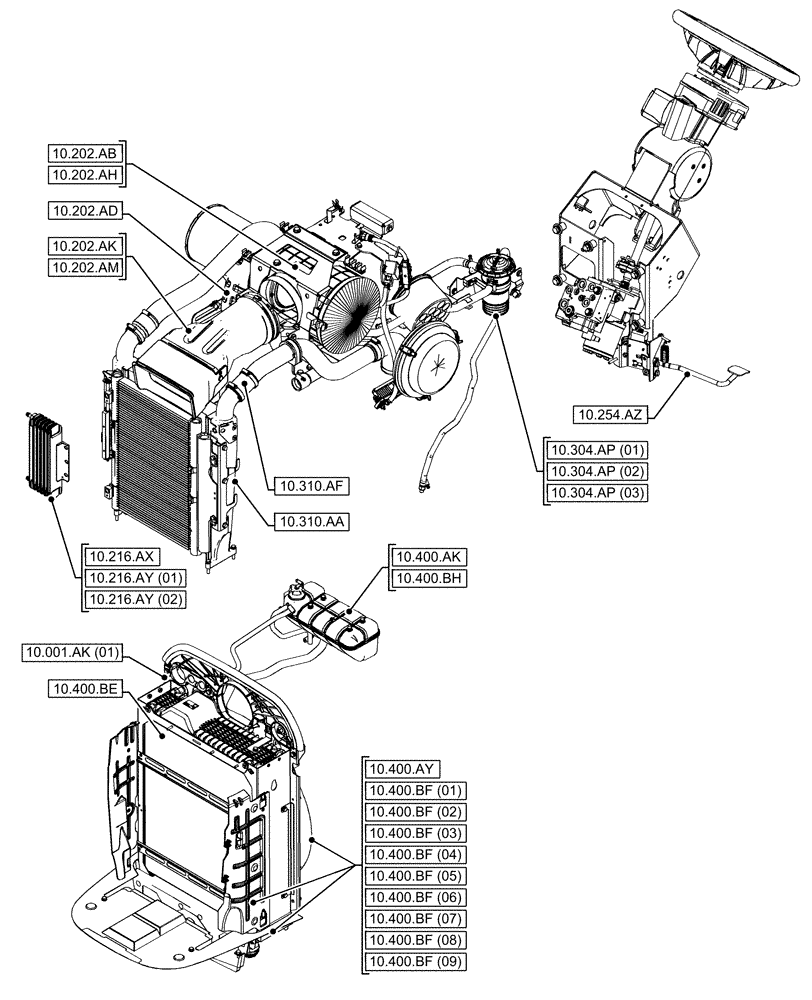 10.202.AB
10.202.AH
10.202.AD
10.202.AK
10.202.AM
10.254.AZ
10.304.AP (01)
10.304.AP (02)
10.304.AP (03)
10.310.AF
10.310.AA
10.216.AX
10.216.AY (01)
10.216.AY (02)
10.400.AK
10.400.BH
10.001.AK (01)
10.400.BE
10.400.AY
10.400.BF (01)
10.400.BF (02)
10.400.BF (03)
10.400.BF (04)
10.400.BF (05)
10.400.BF (06)
10.400.BF (07)
10.400.BF (08)
10.400.BF (09)