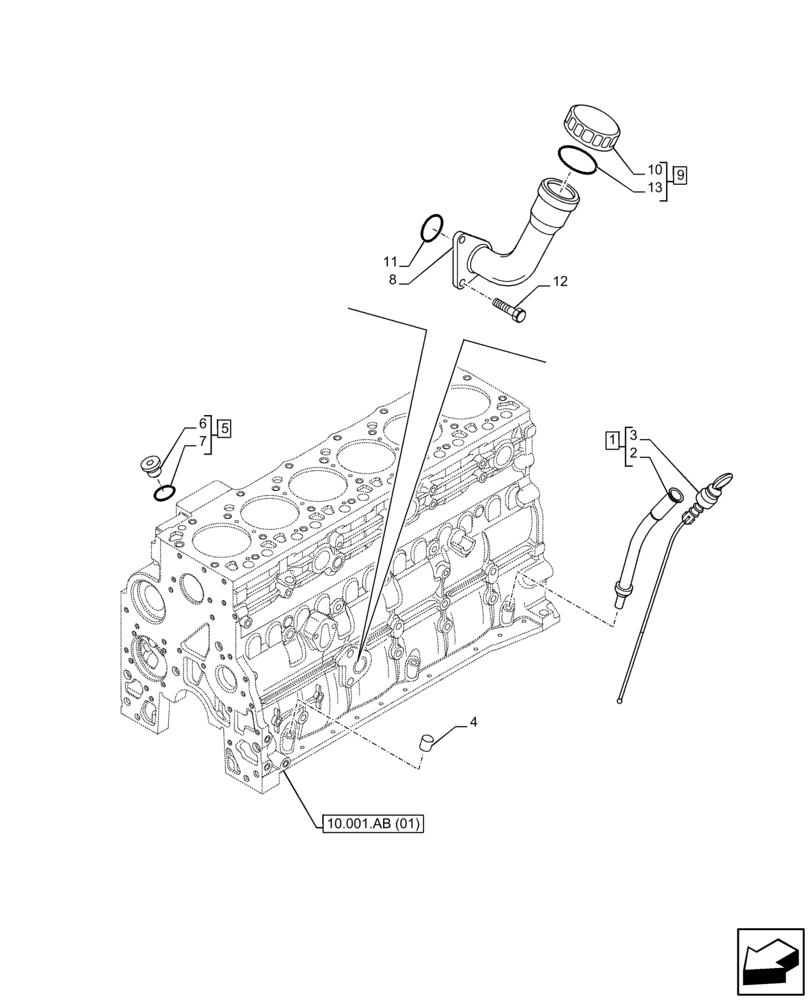 10
13
9
11
8
12
6
7
5
1
3
2
4
10.001.AB (01)