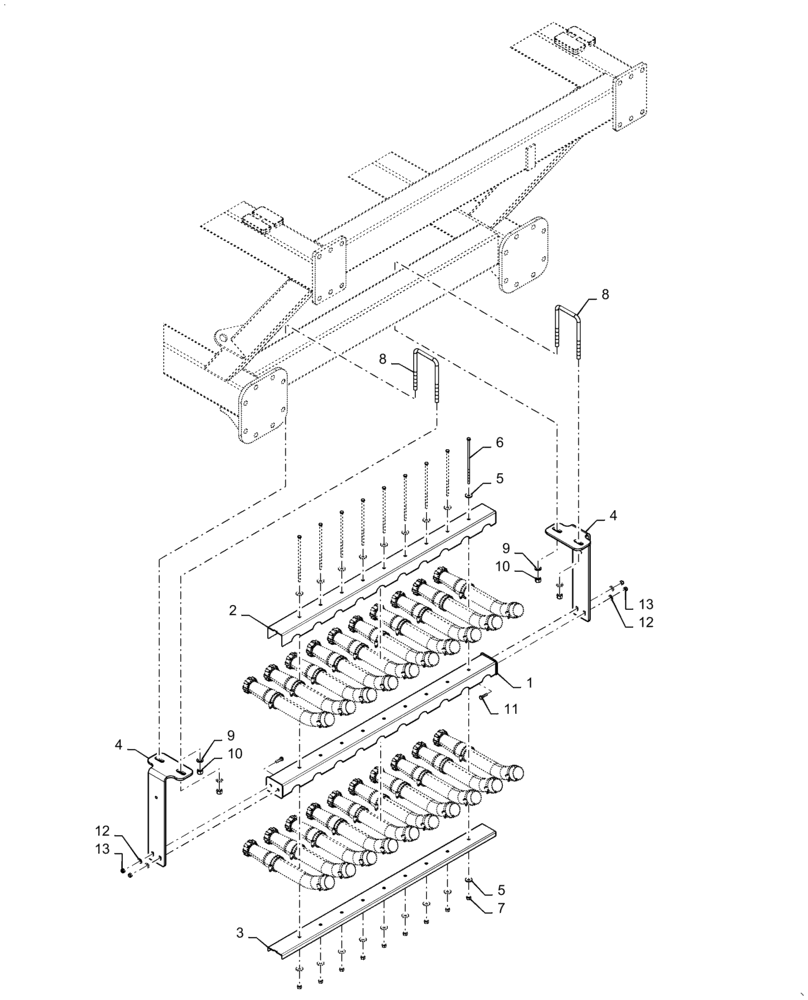 8
8
6
5
4
9
10
13
12
2
1
11
4
9
10
12
13
5
7
3