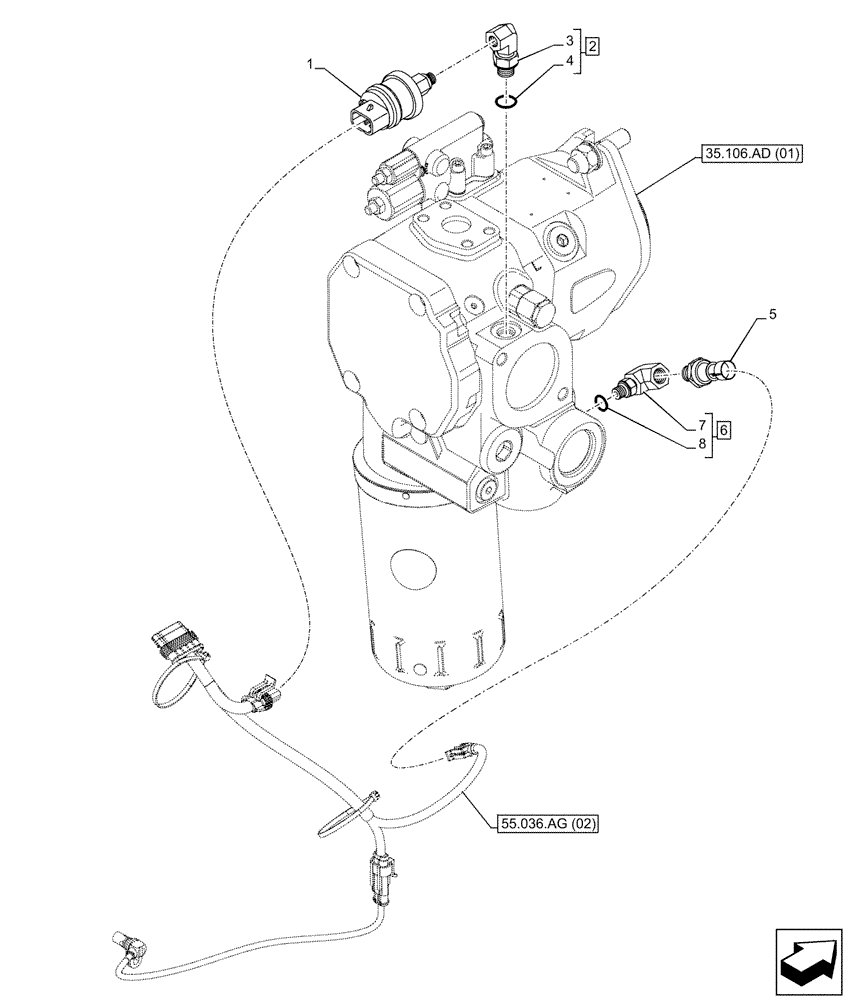 1
3
4
2
35.106.AD (01)
5
7
8
6
55.036.AG (02)